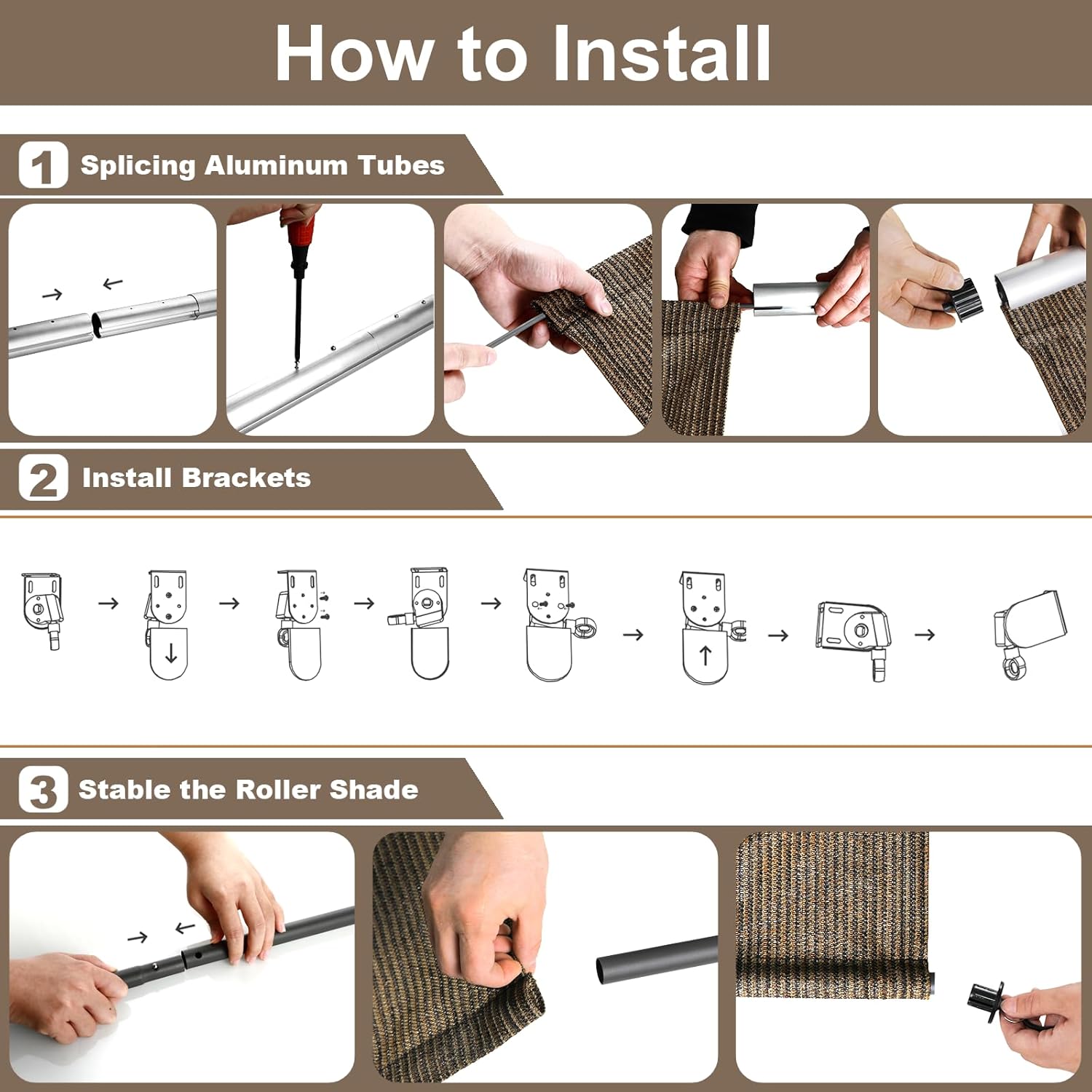 How to Install

1 Splicing Aluminum Tubes

2 Install Brackets

3 Stable the Roller Shade