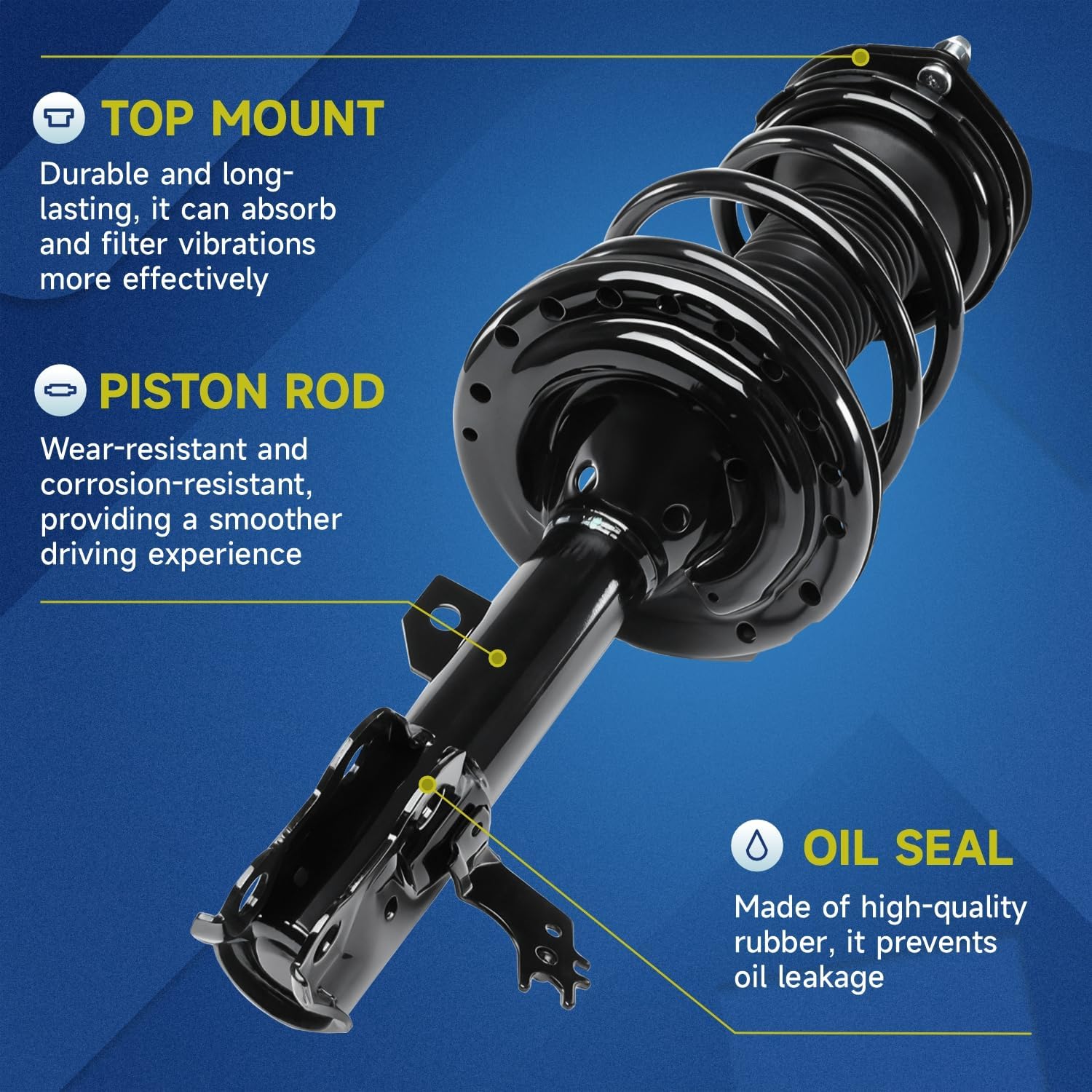 TOP MOUNT

Durable and long-lasting, it can absorb and filter vibrations more effectively

PISTON ROD

Wear-resistant and corrosion-resistant, providing a smoother driving experience

OIL SEAL

Made of high-quality rubber, it prevents oil leakage