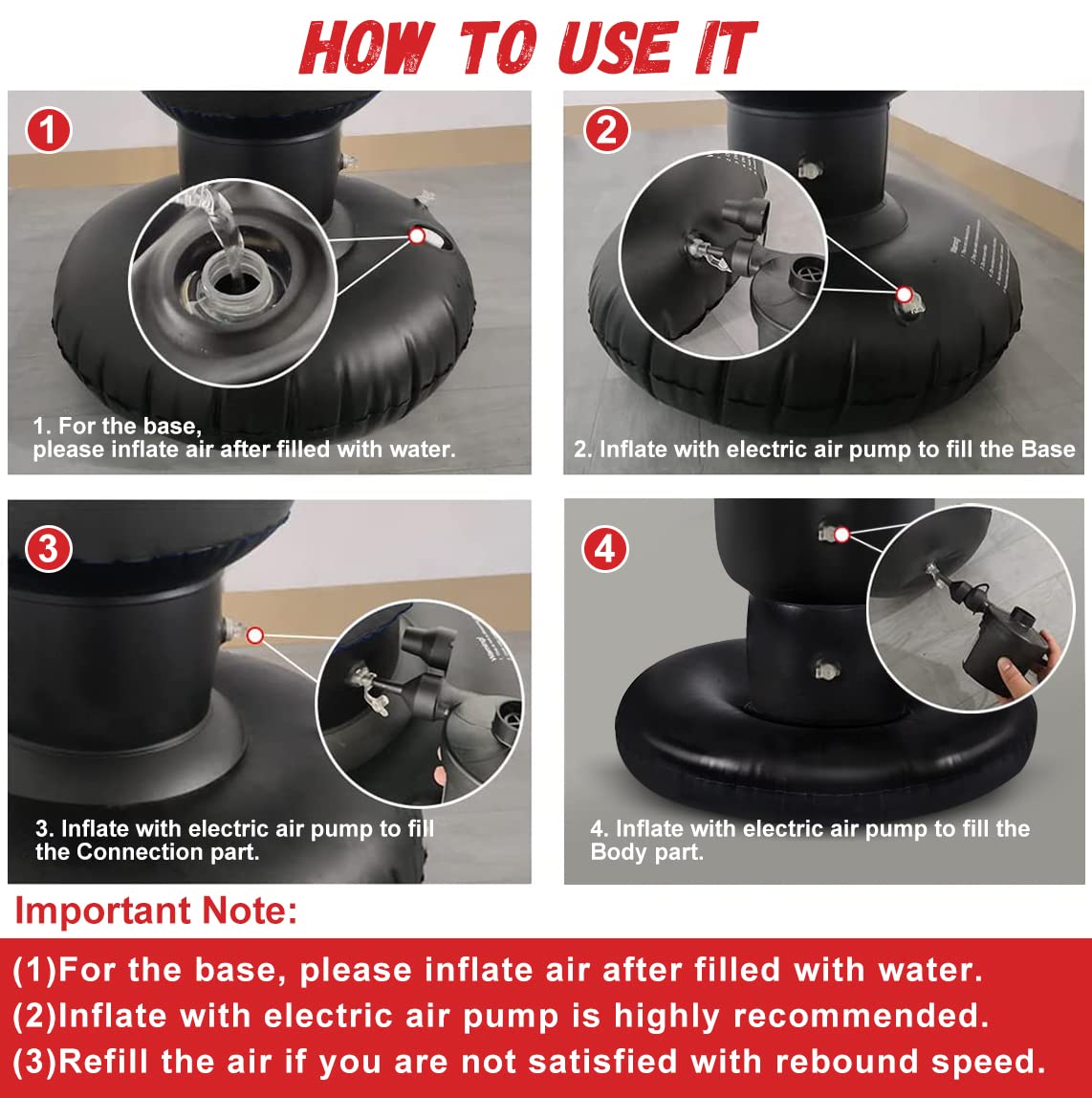 HOW TO USE IT

1

1. For the base, please inflate air after filled with water.

2

2. Inflate with electric air pump to fill the Base

3

3. Inflate with electric air pump to fill the Connection part.

4

4. Inflate with electric air pump to fill the Body part.

Important Note:

(1)For the base, please inflate air after filled with water.
(2)Inflate with electric air pump is highly recommended.
(3)Refill the air if you are not satisfied with rebound speed.