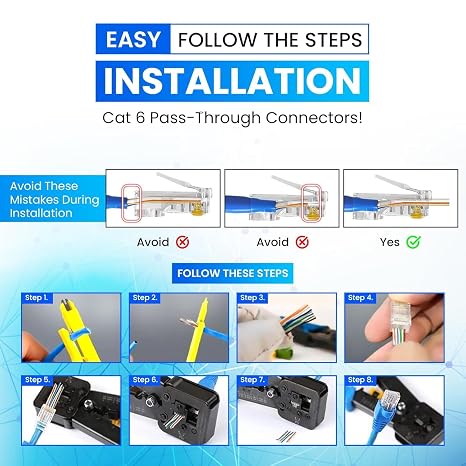 EASY FOLLOW THE STEPS

INSTALLATION

Cat 6 Pass-Through Connectors!

Avoid These Mistakes During Installation

Avoid

Avoid

Yes

FOLLOW THESE STEPS

Step 1.

Step 2.

Step 3.

Step 4.

Step 5.

Step 6.

Step 7.

Step 8.