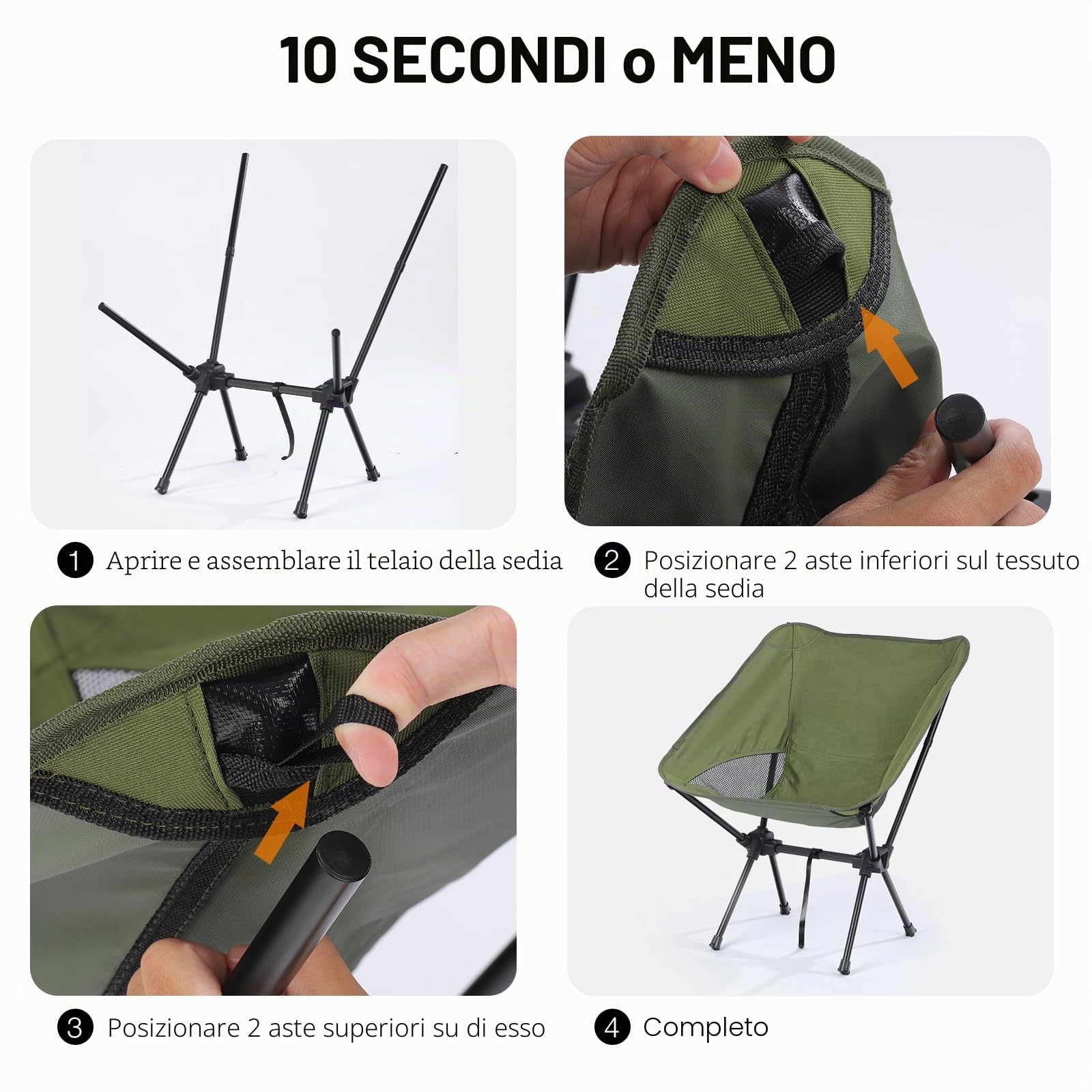 10 SECONDI o MENO

1 Aprire e assemblare il telaio della sedia

2 Posizionare 2 aste inferiori sul tessuto della sedia

3 Posizionare 2 aste superiori su di esso

4 Completo