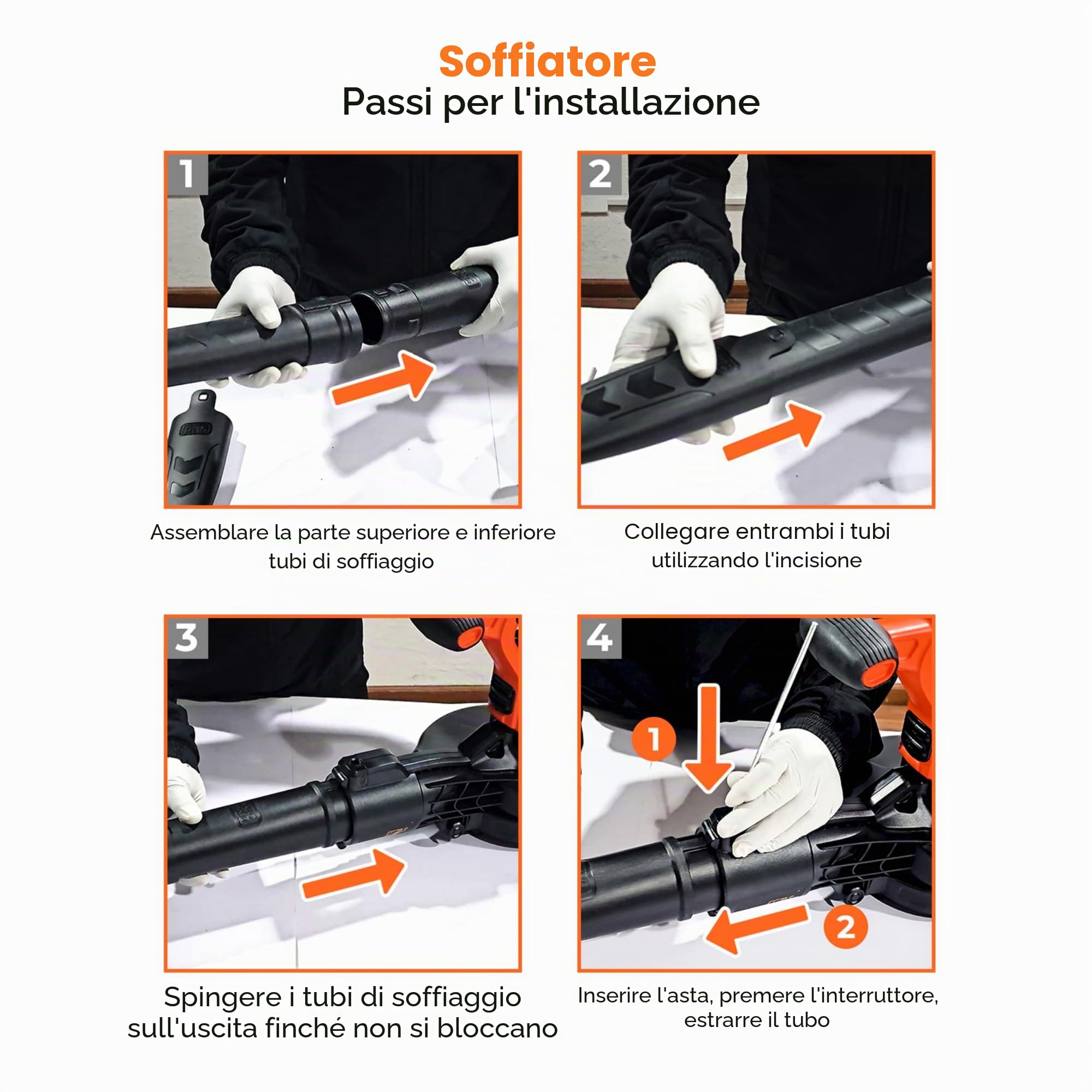 Soffiatore
Passi per l'installazione

1

Assemblare la parte superiore e inferiore tubi di soffiaggio

2

Collegare entrambi i tubi utilizzando l'incisione

3

Spingere i tubi di soffiaggio sull'uscita finché non si bloccano

4

1

2

Inserire l'asta, premere l'interruttore, estrarre il tubo