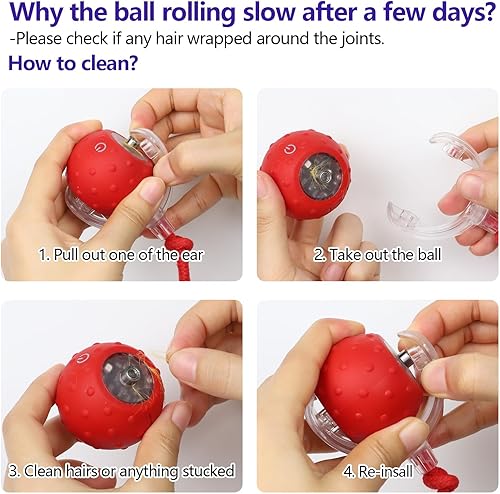 Why the ball rolling slow after a few days?
-Please check if any hair wrapped around the joints.

How to clean?

1. Pull out one of the ear

2. Take out the ball

3. Clean hairs or anything stucked

4. Re-insall