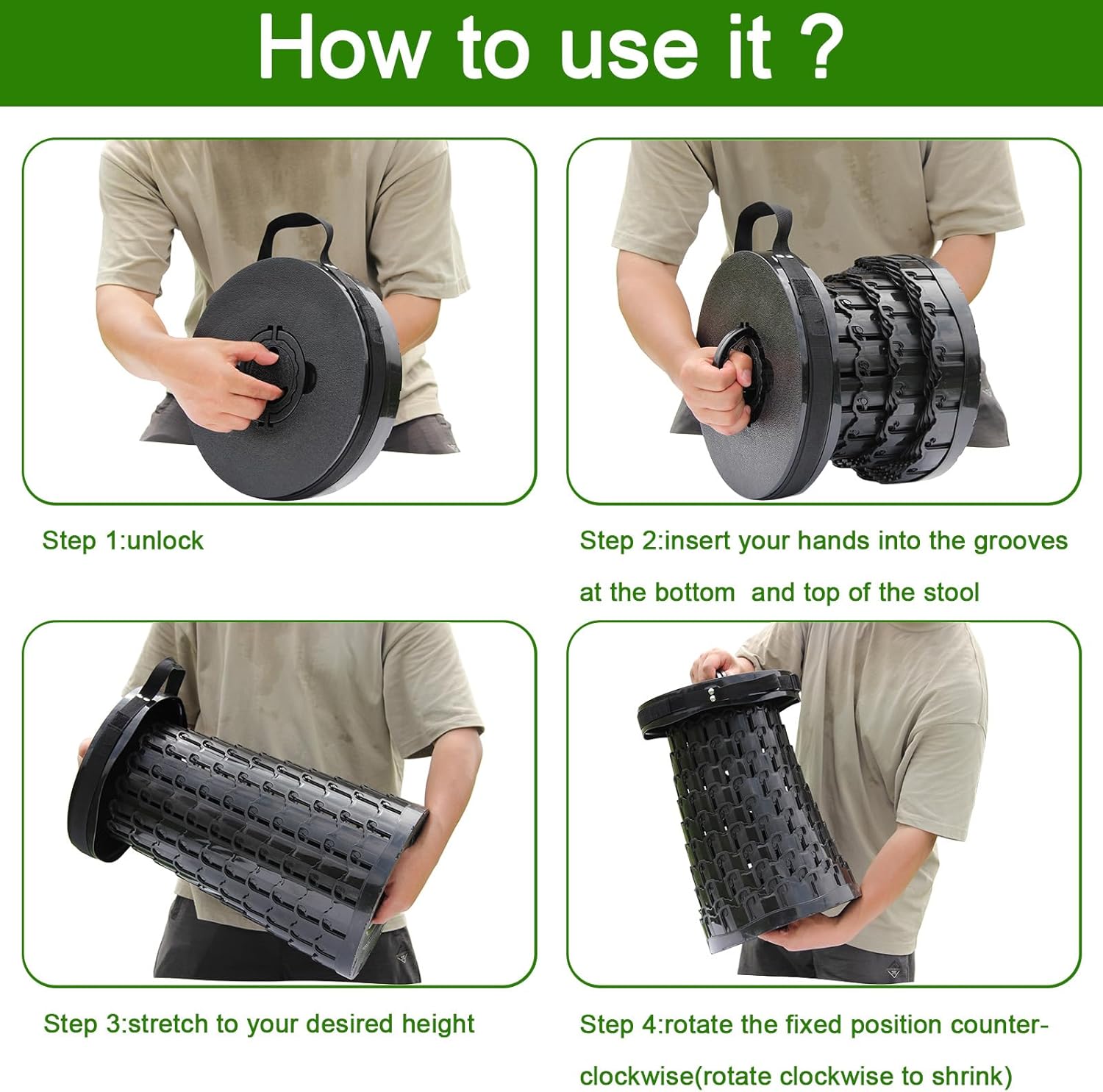 How to use it ?

Step 1:unlock

Step 2:insert your hands into the grooves at the bottom and top of the stool

Step 3:stretch to your desired height

Step 4:rotate the fixed position counter-clockwise(rotate clockwise to shrink)