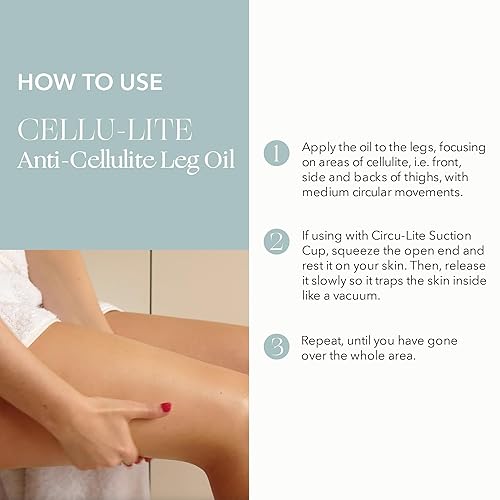 HOW TO USE

CELLU-LITE
Anti-Cellulite Leg Oil

1 Apply the oil to the legs, focusing on areas of cellulite, i.e. front, side and backs of thighs, with medium circular movements.

2 If using with Circu-Lite Suction Cup, squeeze the open end and rest it on your skin. Then, release it slowly so it traps the skin inside like a vacuum.

3 Repeat, until you have gone over the whole area.