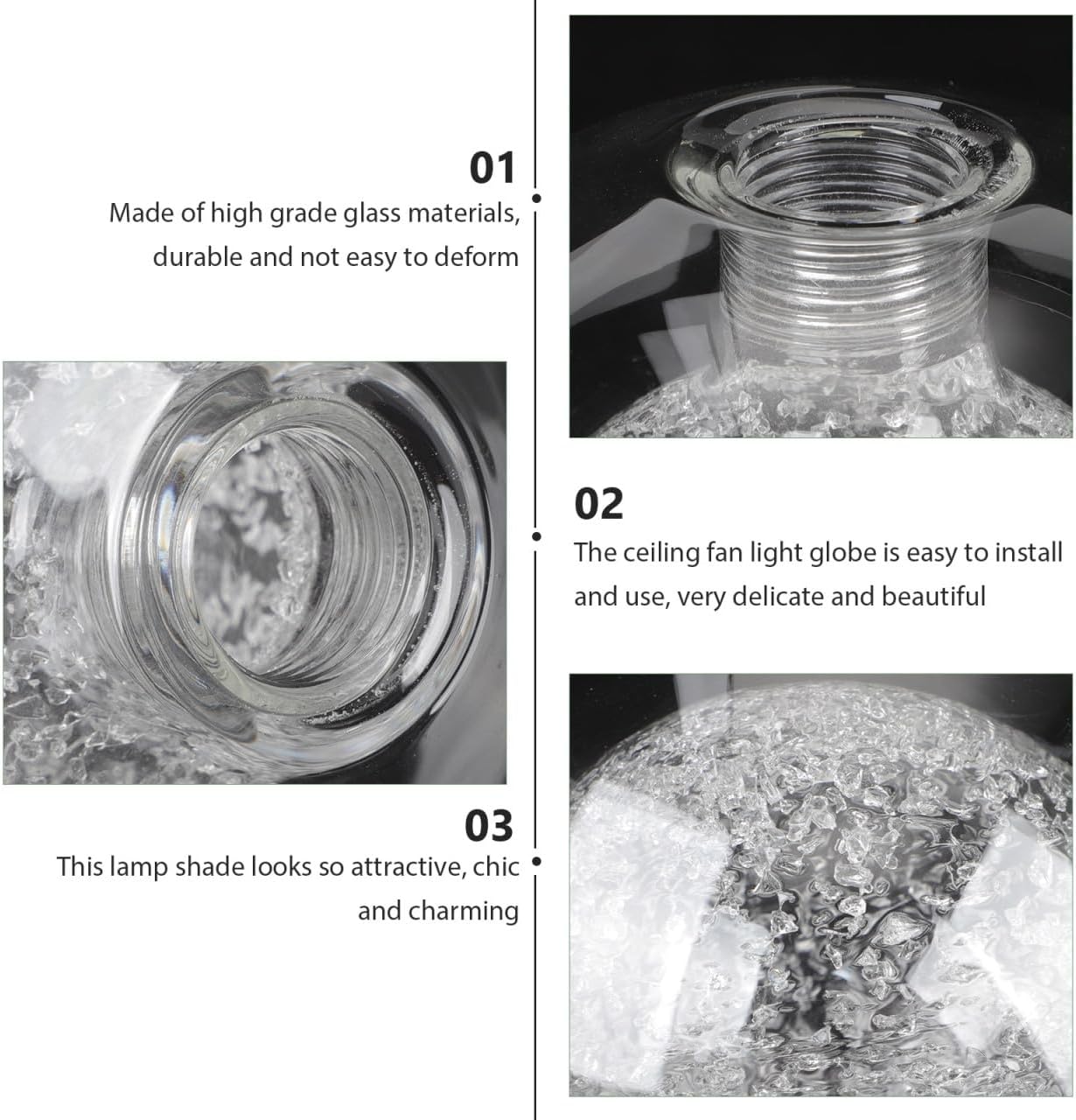 01
Made of high grade glass materials, durable and not easy to deform

02
The ceiling fan light globe is easy to install and use, very delicate and beautiful

03
This lamp shade looks so attractive, chic and charming