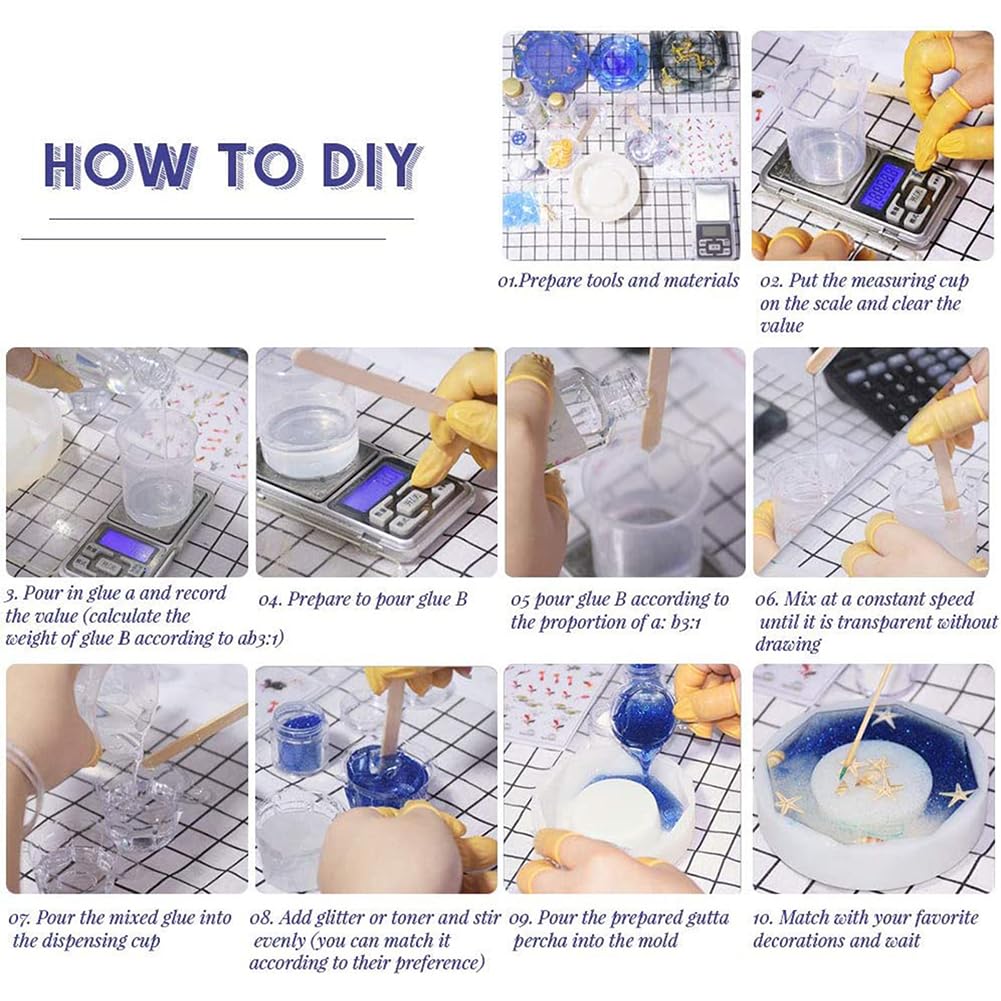 HOW TO DIY

01.Prepare tools and materials

02. Put the measuring cup on the scale and clear the value

3. Pour in glue a and record the value (calculate the weight of glue B according to ab3:1)

04. Prepare to pour glue B

05 pour glue B according to the proportion of a: b3:1

06. Mix at a constant speed until it is transparent without drawing

07. Pour the mixed glue into the dispensing cup

08. Add glitter or toner and stir evenly (you can match it according to their preference)

09. Pour the prepared gutta percha into the mold

10. Match with your favorite decorations and wait