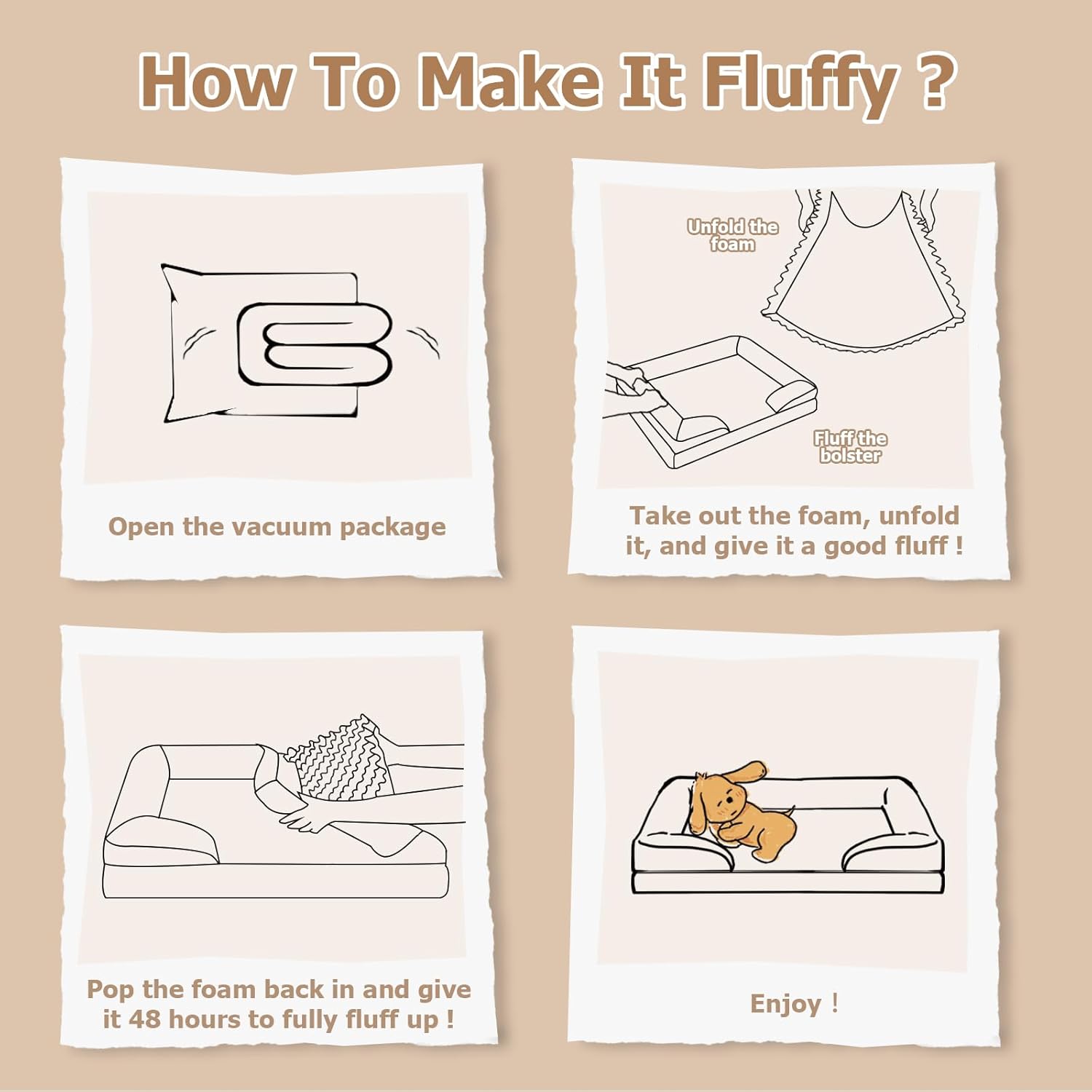 How To Make It Fluffy ?

Open the vacuum package

Unfold the foam

Fluff the bolster

Take out the foam, unfold it, and give it a good fluff !

Pop the foam back in and give it 48 hours to fully fluff up !

Enjoy !