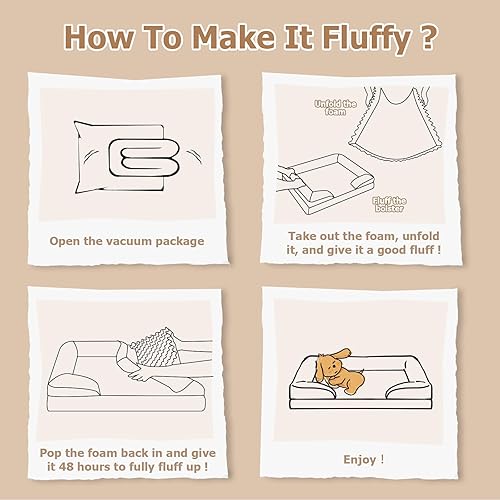 How To Make It Fluffy ?

Open the vacuum package

Unfold the foam

Fluff the bolster

Take out the foam, unfold it, and give it a good fluff !

Pop the foam back in and give it 48 hours to fully fluff up !

Enjoy !