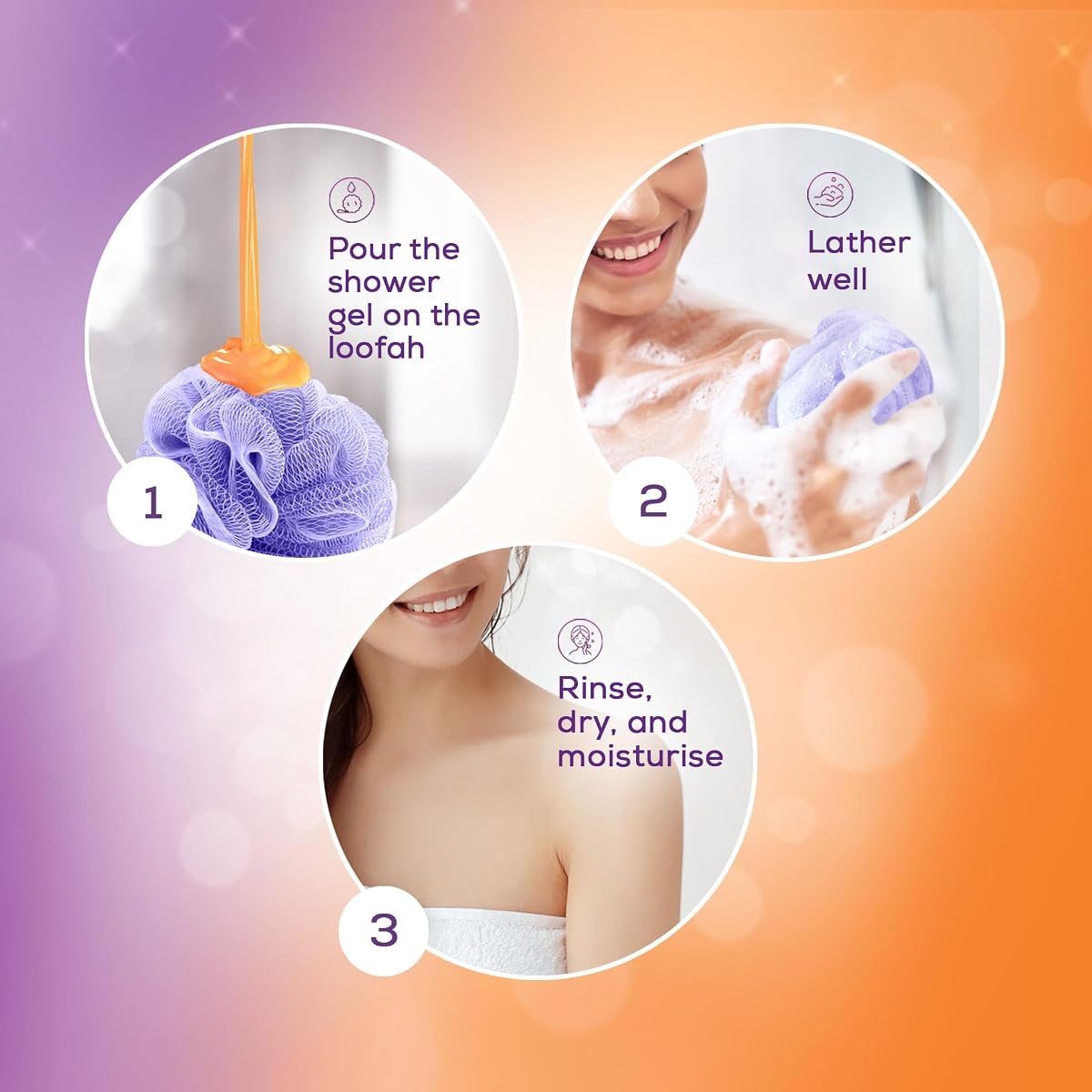 Pour the shower gel on the loofah

1

Lather well

2

Rinse, dry, and moisturise

3