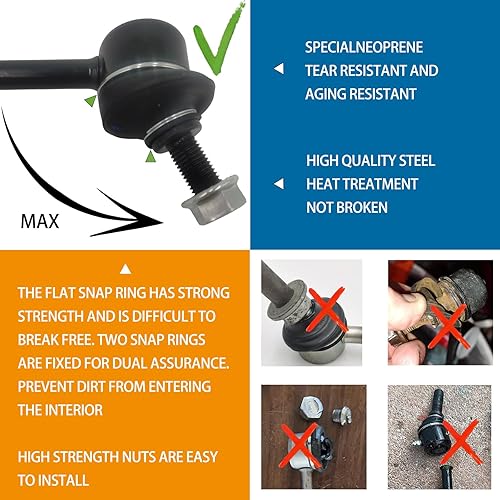 MAX

SPECIALNEOPRENE
TEAR RESISTANT AND
AGING RESISTANT

HIGH QUALITY STEEL
HEAT TREATMENT
NOT BROKEN

THE FLAT SNAP RING HAS STRONG STRENGTH AND IS DIFFICULT TO BREAK FREE. TWO SNAP RINGS ARE FIXED FOR DUAL ASSURANCE. PREVENT DIRT FROM ENTERING THE INTERIOR

HIGH STRENGTH NUTS ARE EASY TO INSTALL