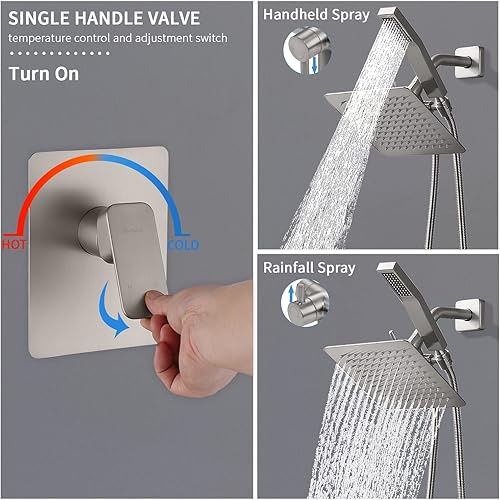 SINGLE HANDLE VALVE
temperature control and adjustment switch

Turn On

HOT
COLD

Handheld Spray

Rainfall Spray