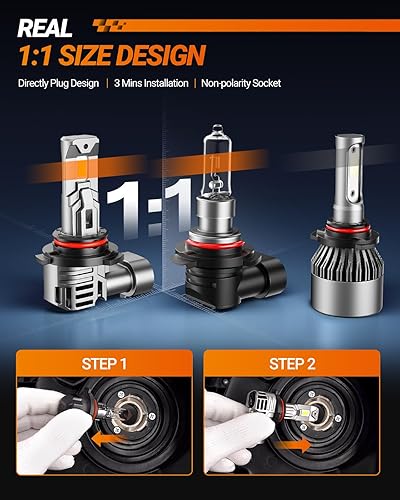 REAL
1:1 SIZE DESIGN
Directly Plug Design | 3 Mins Installation | Non-polarity Socket

1:1

STEP 1

STEP 2