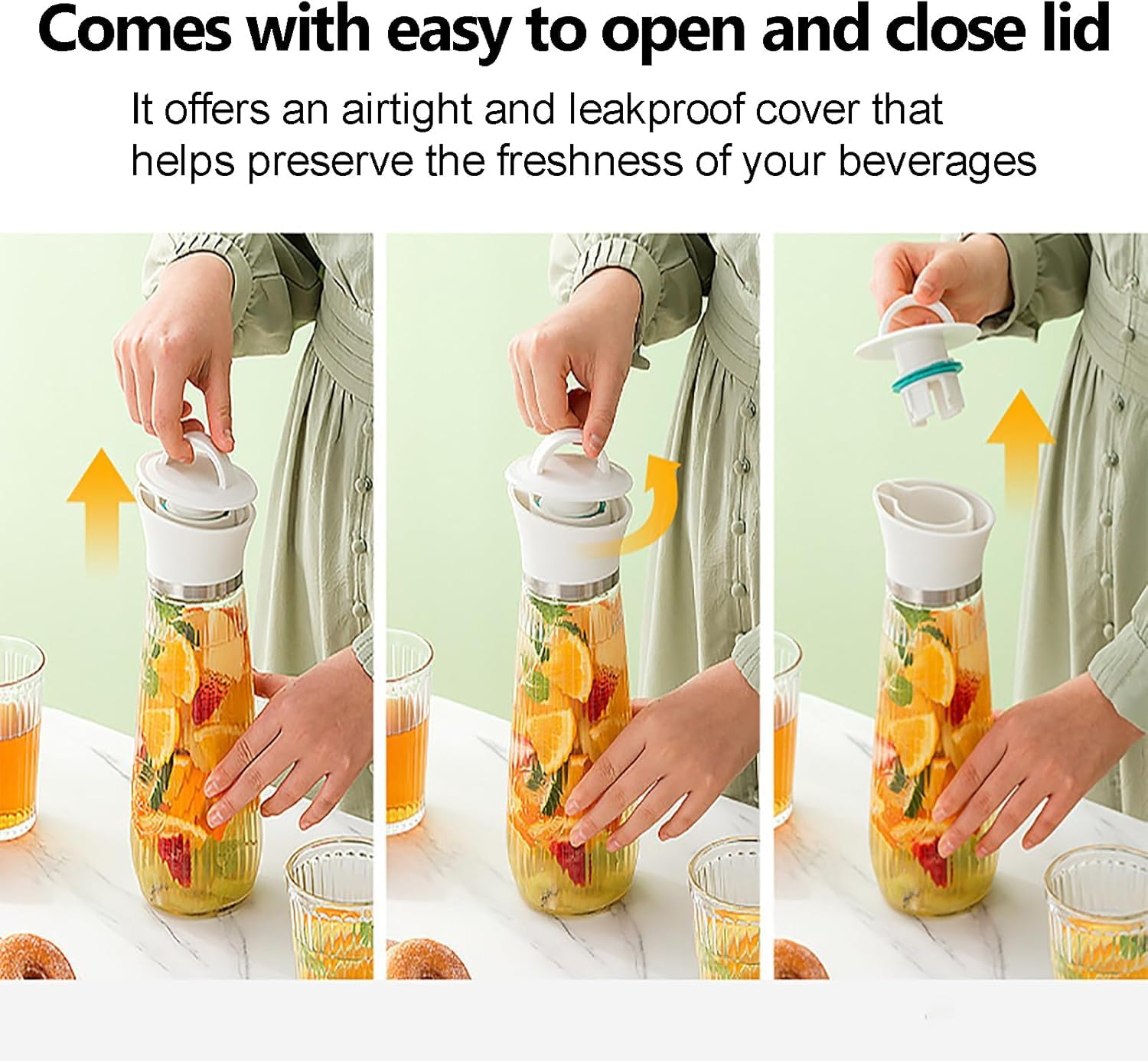 Comes with easy to open and close lid

It offers an airtight and leakproof cover that helps preserve the freshness of your beverages