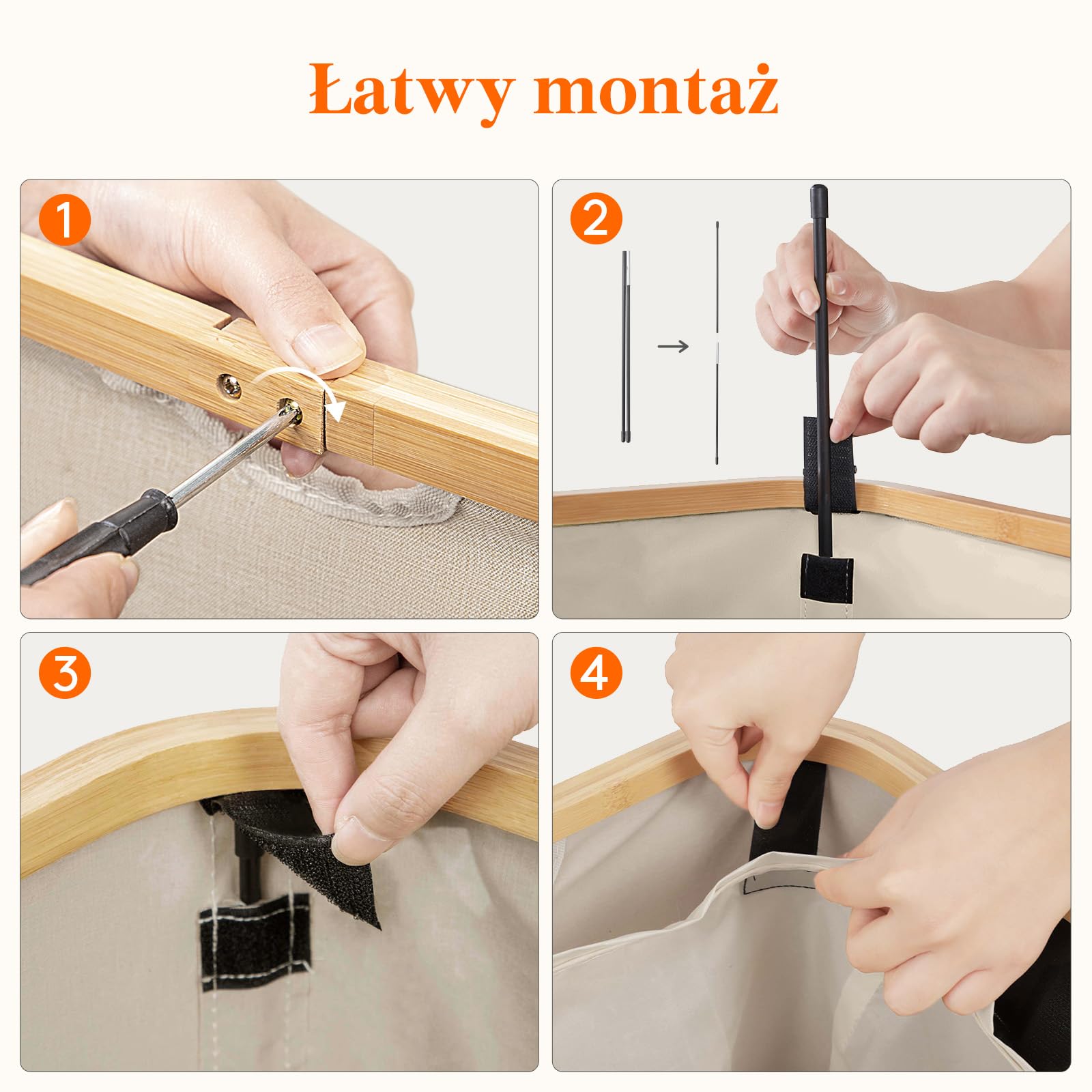 Łatwy montaż

1

2

3

4