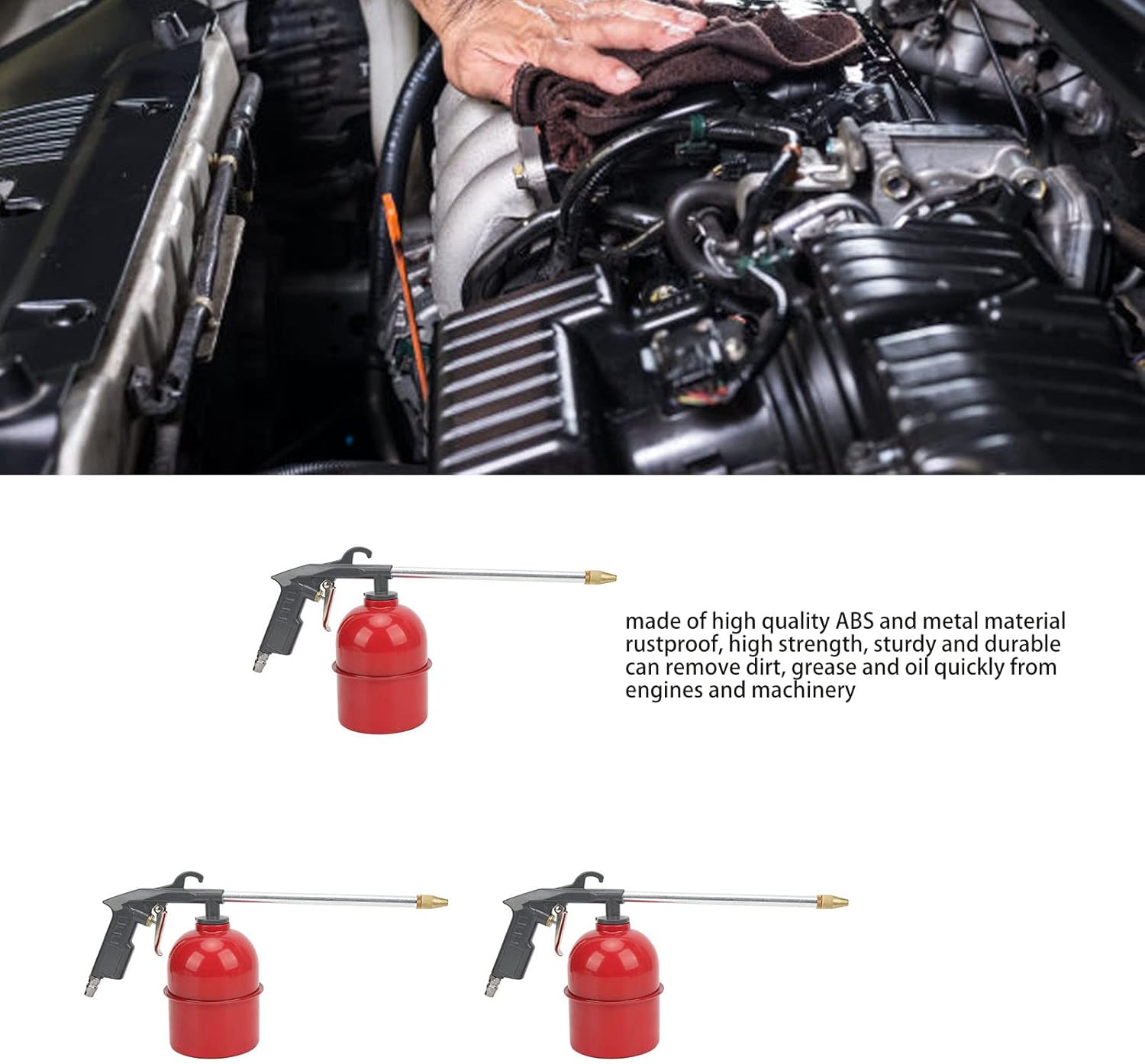 made of high quality ABS and metal material
rustproof, high strength, sturdy and durable
can remove dirt, grease and oil quickly from engines and machinery