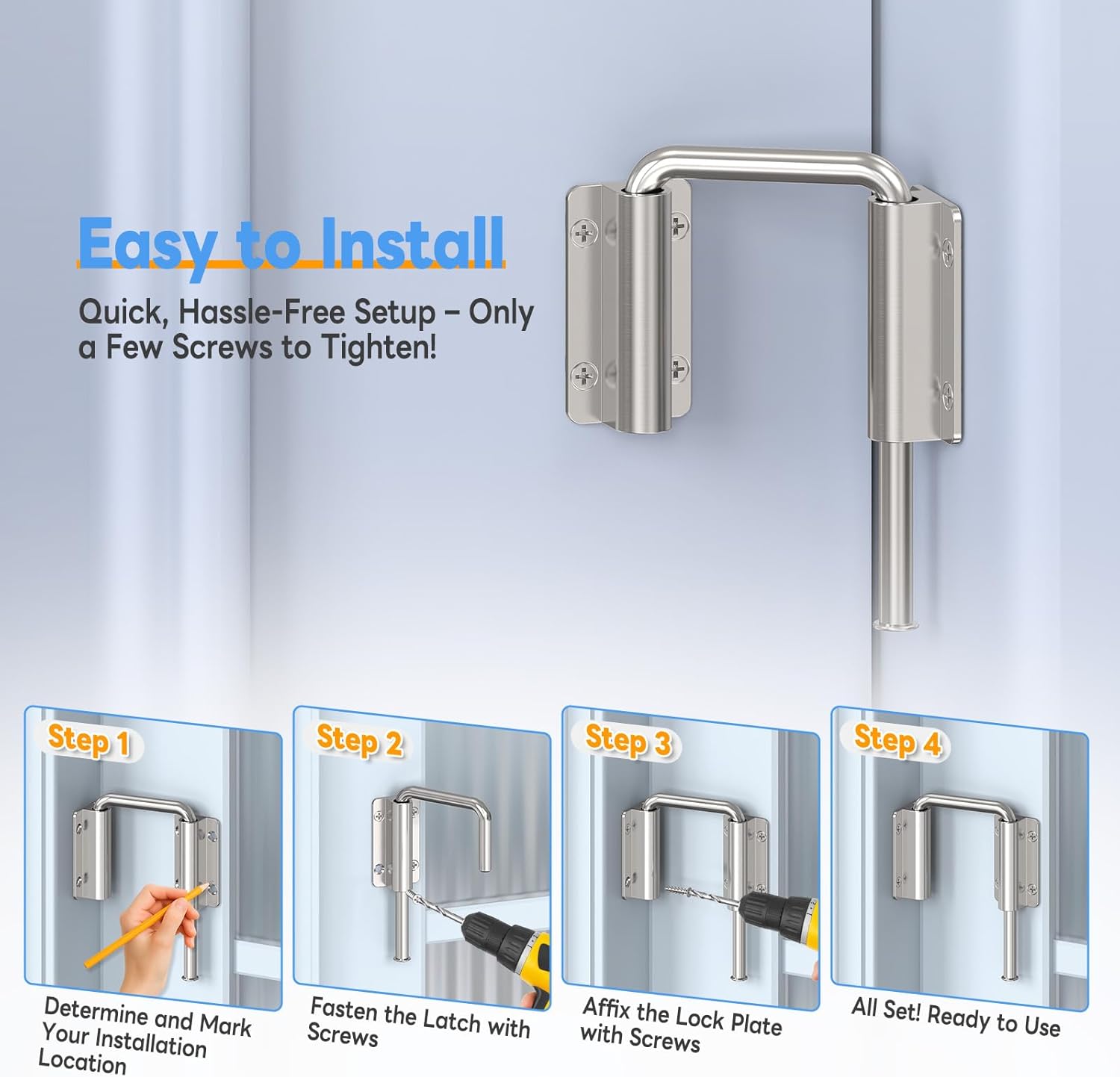 Easy to Install

Quick, Hassle-Free Setup – Only a Few Screws to Tighten!

Step 1
Determine and Mark Your Installation Location

Step 2
Fasten the Latch with Screws

Step 3
Affix the Lock Plate with Screws

Step 4
All Set! Ready to Use