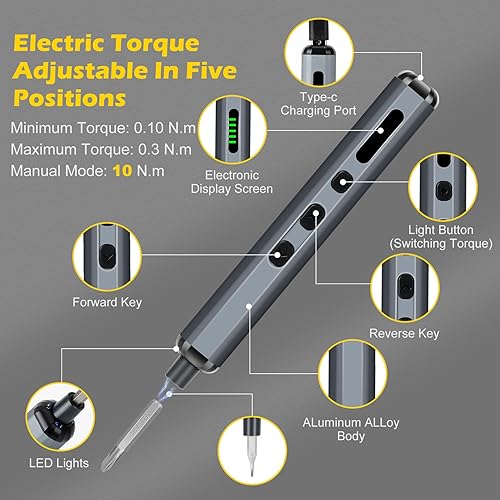 Electric Torque Adjustable In Five Positions

Minimum Torque: 0.10 N.m
Maximum Torque: 0.3 N.m
Manual Mode: 10 N.m

Type-c Charging Port

Electronic Display Screen

Light Button (Switching Torque)

Forward Key

Reverse Key

ALuminum ALLoy Body

LED Lights