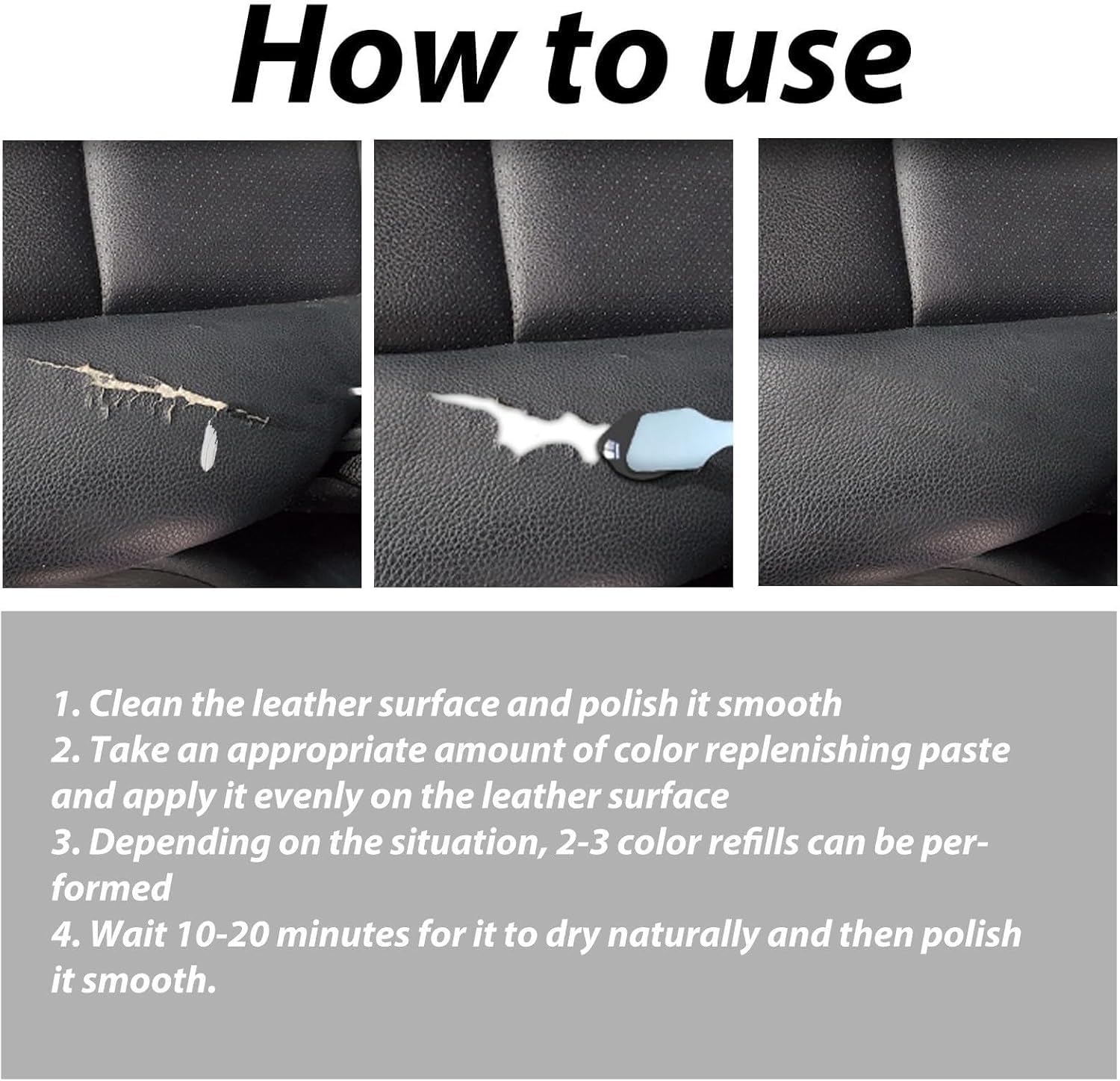 How to use

1. Clean the leather surface and polish it smooth
2. Take an appropriate amount of color replenishing paste and apply it evenly on the leather surface
3. Depending on the situation, 2-3 color refills can be performed
4. Wait 10-20 minutes for it to dry naturally and then polish it smooth.