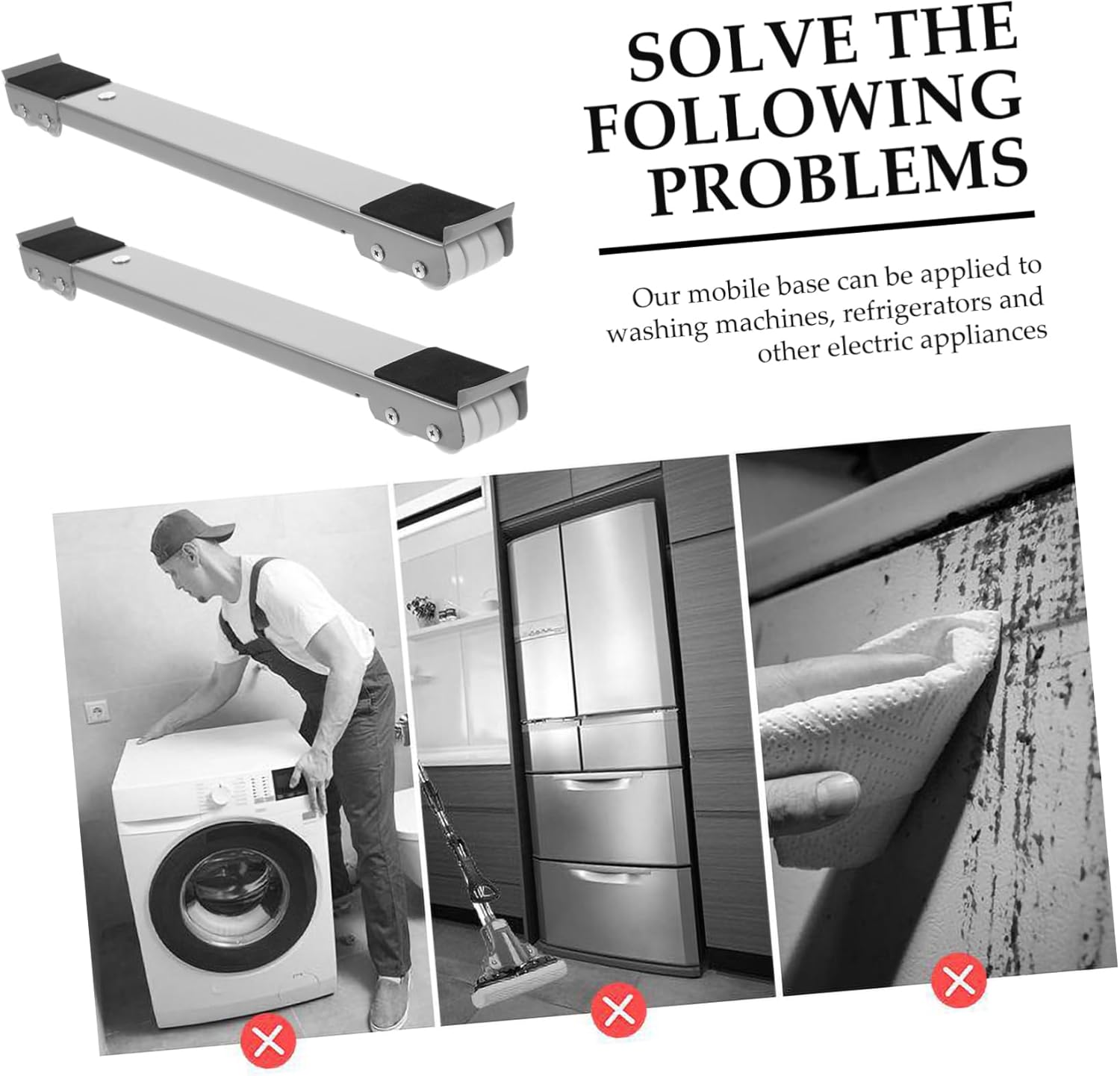 SOLVE THE FOLLOWING PROBLEMS

Our mobile base can be applied to washing machines, refrigerators and other electric appliances