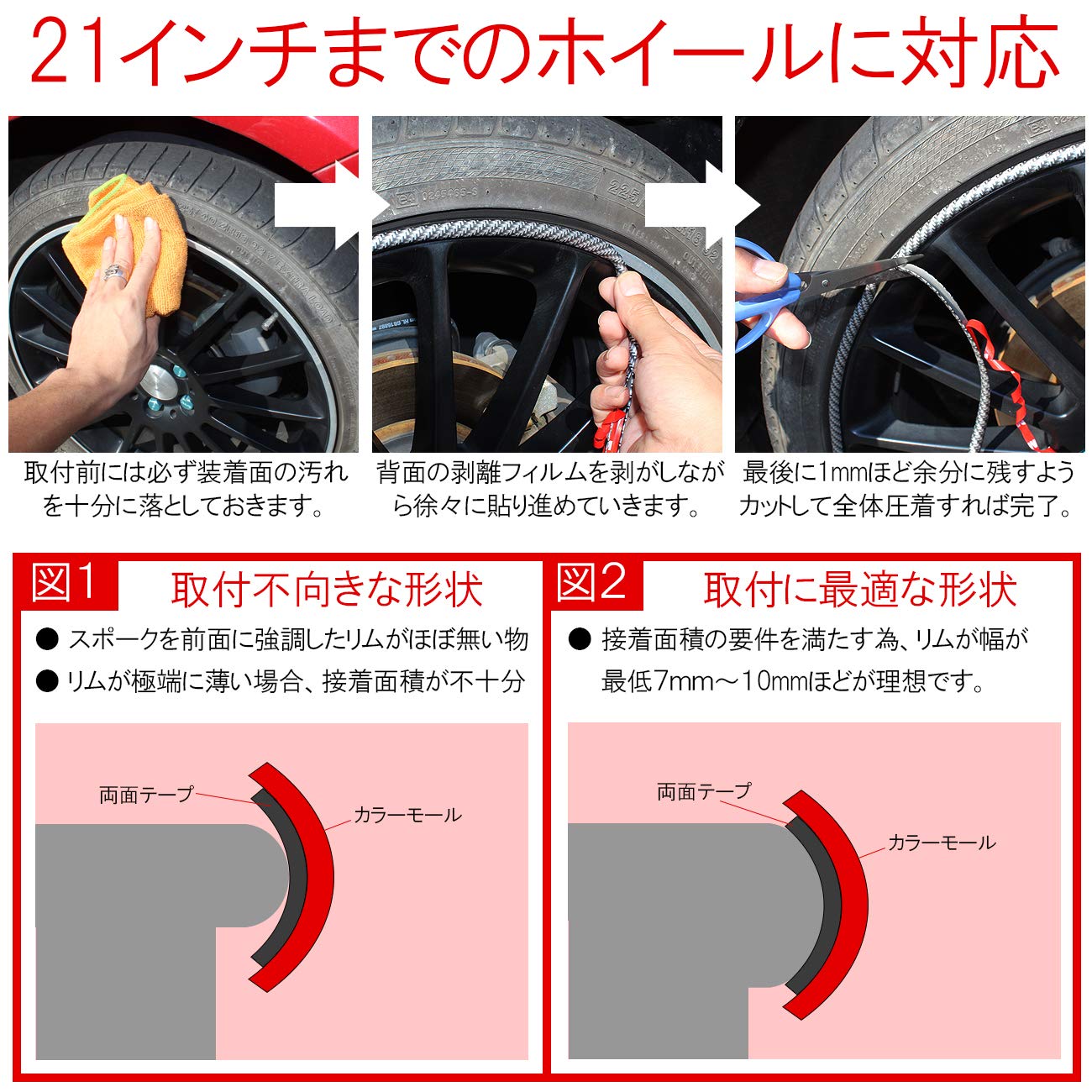 21インチまでのホイールに対応

取付前には必ず装着面の汚れを十分に落としておきます。

背面の剥離フィルムを剥がしながら徐々に貼り進めていきます。

最後に1mmほど余分に残すようカットして全体圧着すれば完了。

図1 取付不向きな形状

● スポークを前面に強調したリムがほぼ無い物
● リムが極端に薄い場合、接着面積が不十分

両面テープ
カラーモール

図2 取付に最適な形状

● 接着面積の要件を満たす為、リムが幅が最低7mm～10mmほどが理想です。

両面テープ
カラーモール