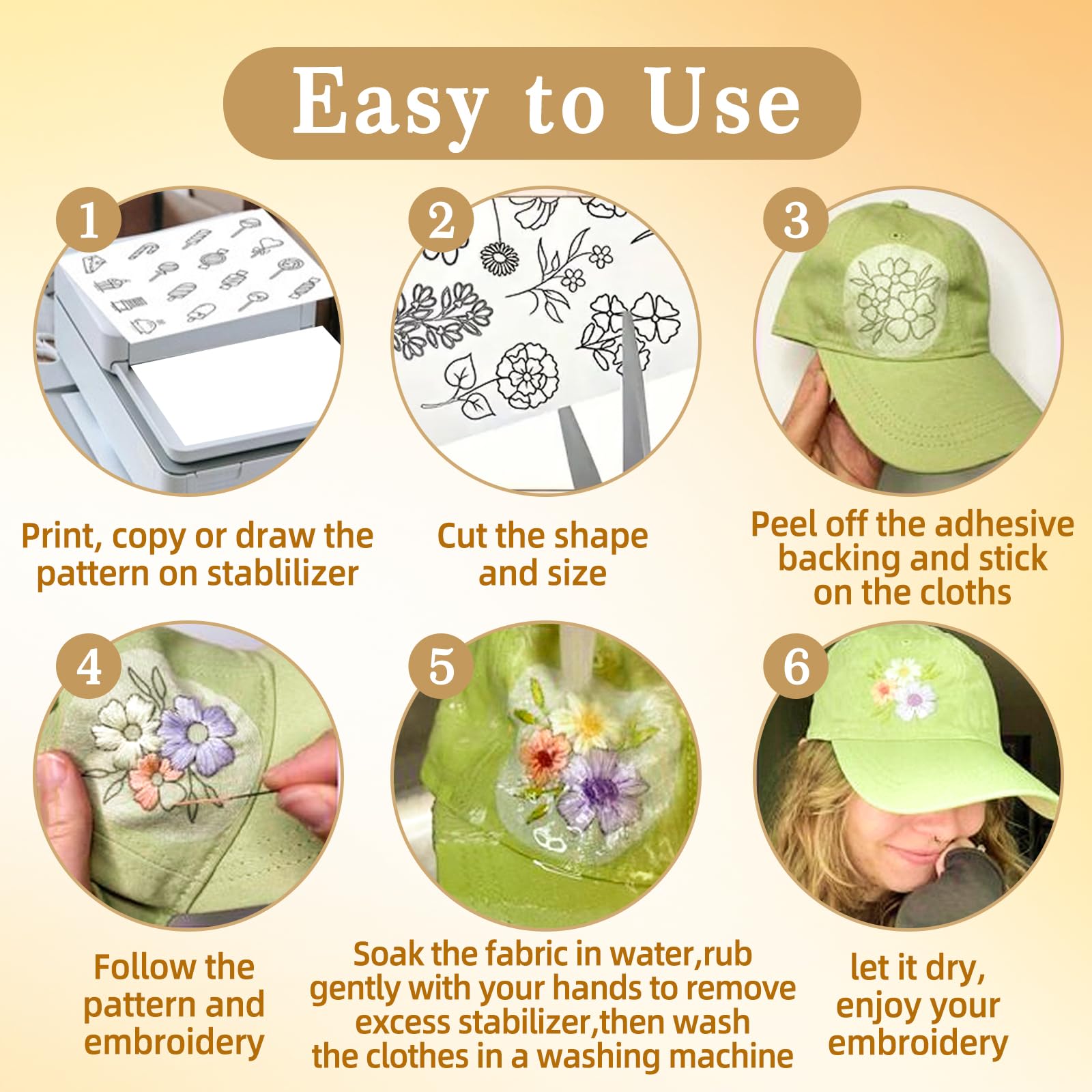 Easy to Use

1

Print, copy or draw the pattern on stablilizer

2

Cut the shape and size

3

Peel off the adhesive backing and stick on the cloths

4

Follow the pattern and embroidery

5

Soak the fabric in water,rub gently with your hands to remove excess stabilizer,then wash the clothes in a washing machine

6

let it dry, enjoy your embroidery