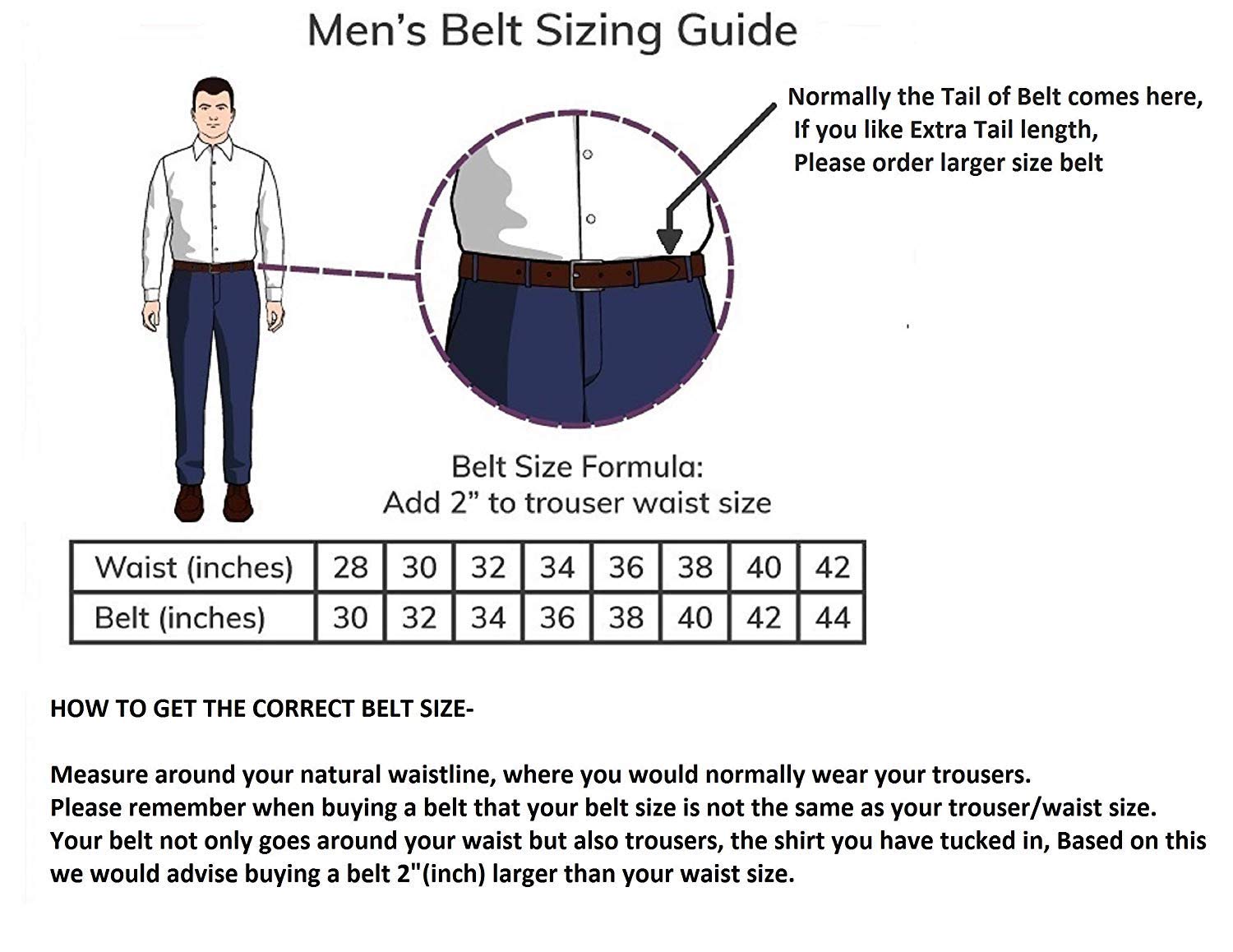 Men's Belt Sizing Guide

Normally the Tail of Belt comes here,
If you like Extra Tail length,
Please order larger size belt

Belt Size Formula:
Add 2" to trouser waist size

| Waist (inches) | 28 | 30 | 32 | 34 | 36 | 38 | 40 | 42 |
|---|---|---|---|---|---|---|---|---|
| Belt (inches) | 30 | 32 | 34 | 36 | 38 | 40 | 42 | 44 |

HOW TO GET THE CORRECT BELT SIZE-

Measure around your natural waistline, where you would normally wear your trousers.
Please remember when buying a belt that your belt size is not the same as your trouser/waist size.
Your belt not only goes around your waist but also trousers, the shirt you have tucked in, Based on this we would advise buying a belt 2"(inch) larger than your waist size.