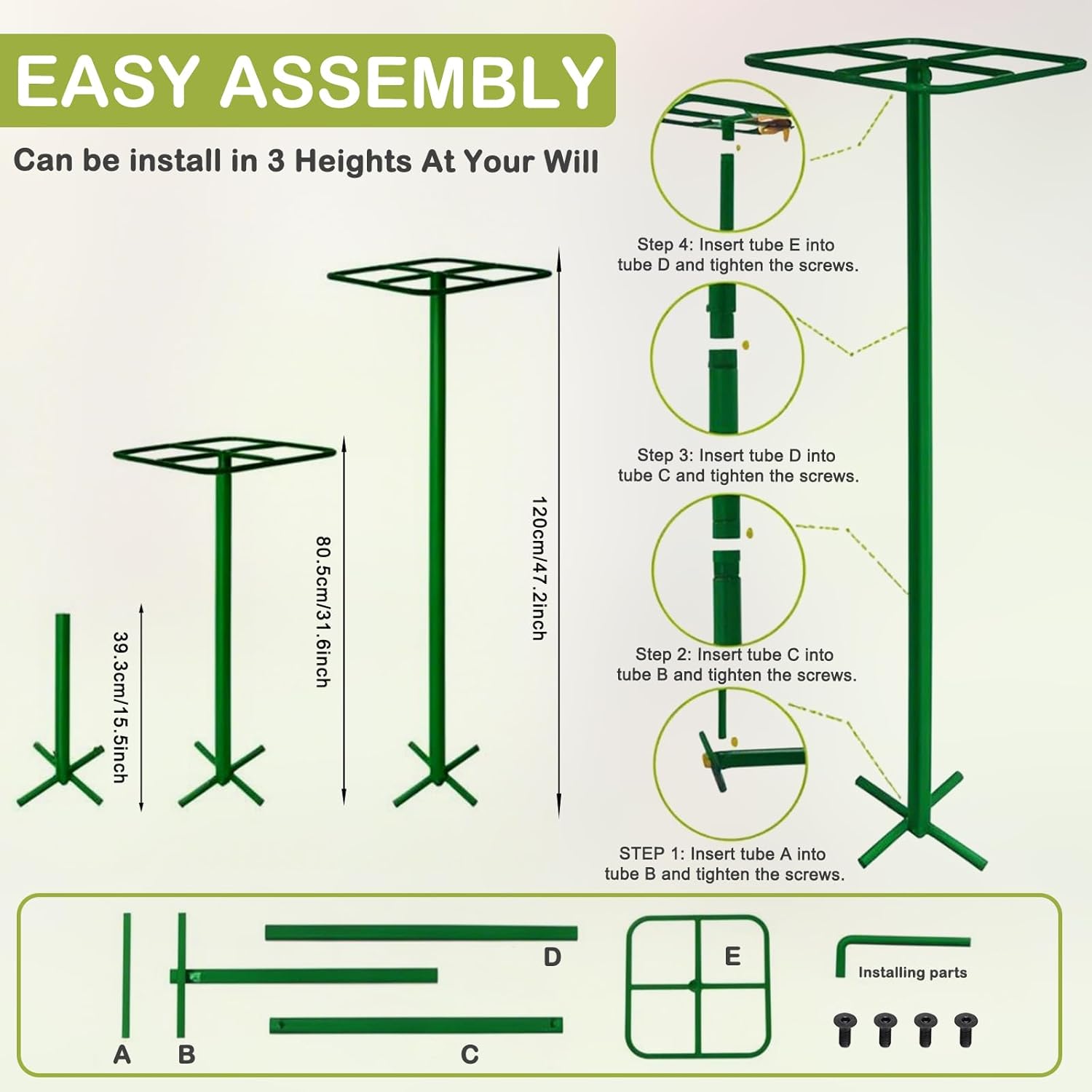 EASY ASSEMBLY

Can be install in 3 Heights At Your Will

39.3cm/15.5inch

80.5cm/31.6inch

120cm/47.2inch

Step 4: Insert tube E into tube D and tighten the screws.

Step 3: Insert tube D into tube C and tighten the screws.

Step 2: Insert tube C into tube B and tighten the screws.

STEP 1: Insert tube A into tube B and tighten the screws.

A

B

D

C

E

Installing parts