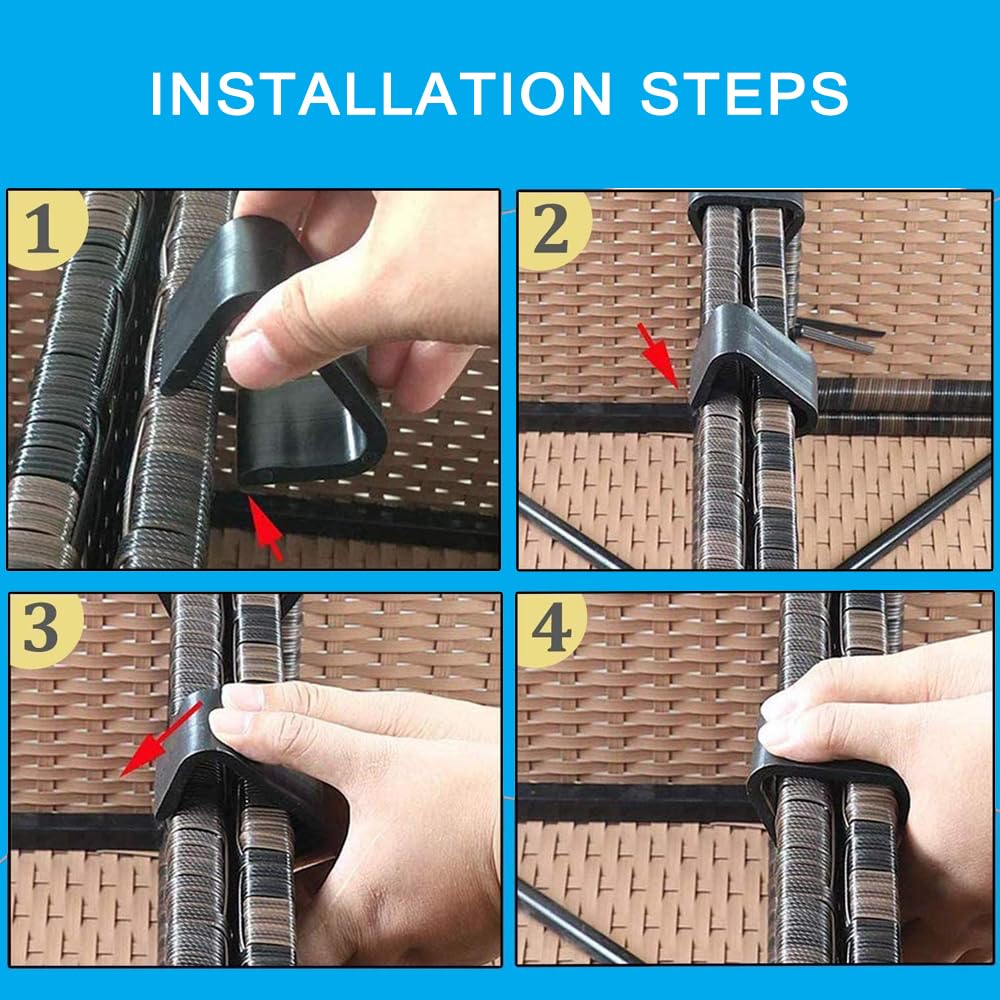 INSTALLATION STEPS

1

2

3

4