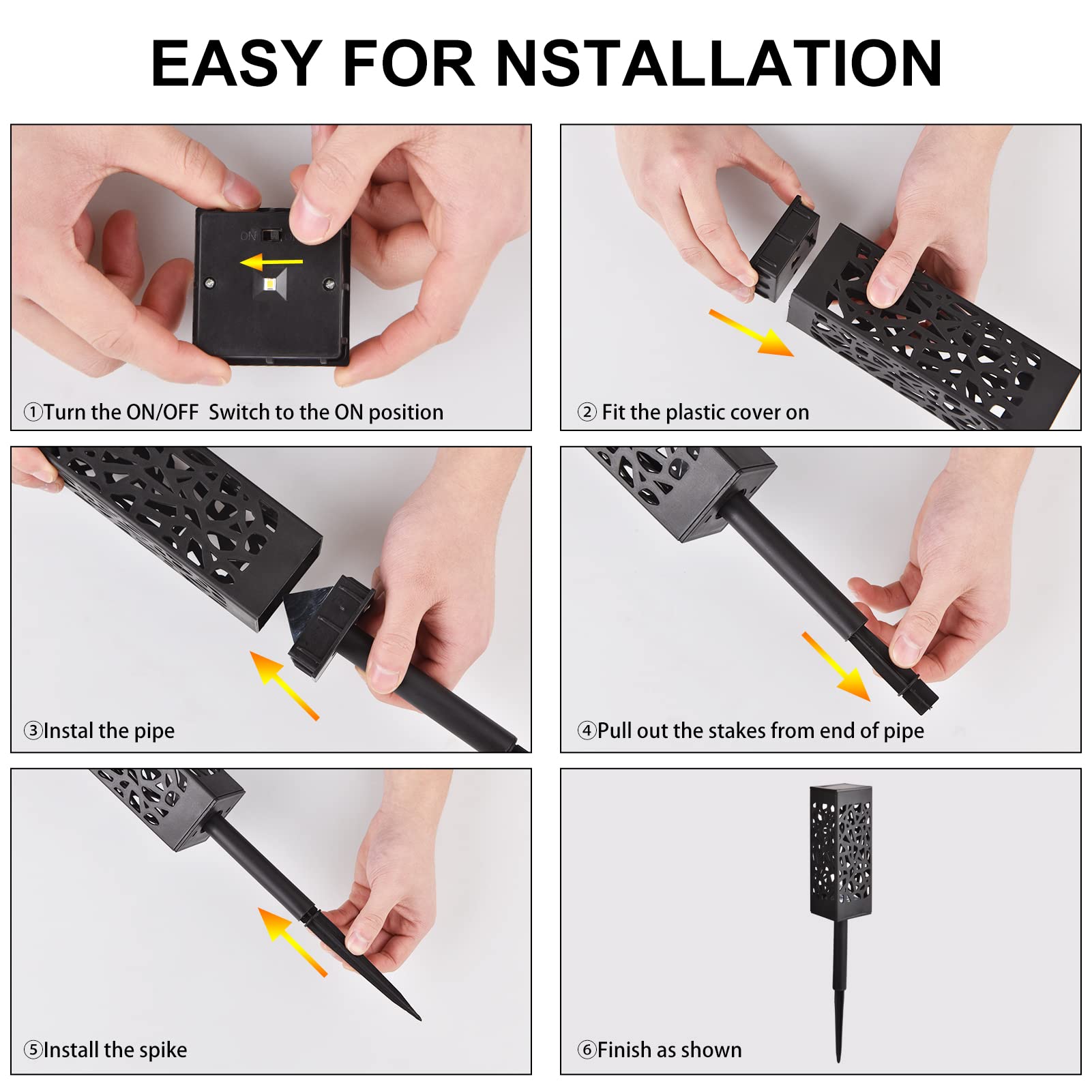 EASY FOR NSTALLATION

ON

①Turn the ON/OFF Switch to the ON position

② Fit the plastic cover on

③Instal the pipe

④Pull out the stakes from end of pipe

⑤Install the spike

⑥Finish as shown