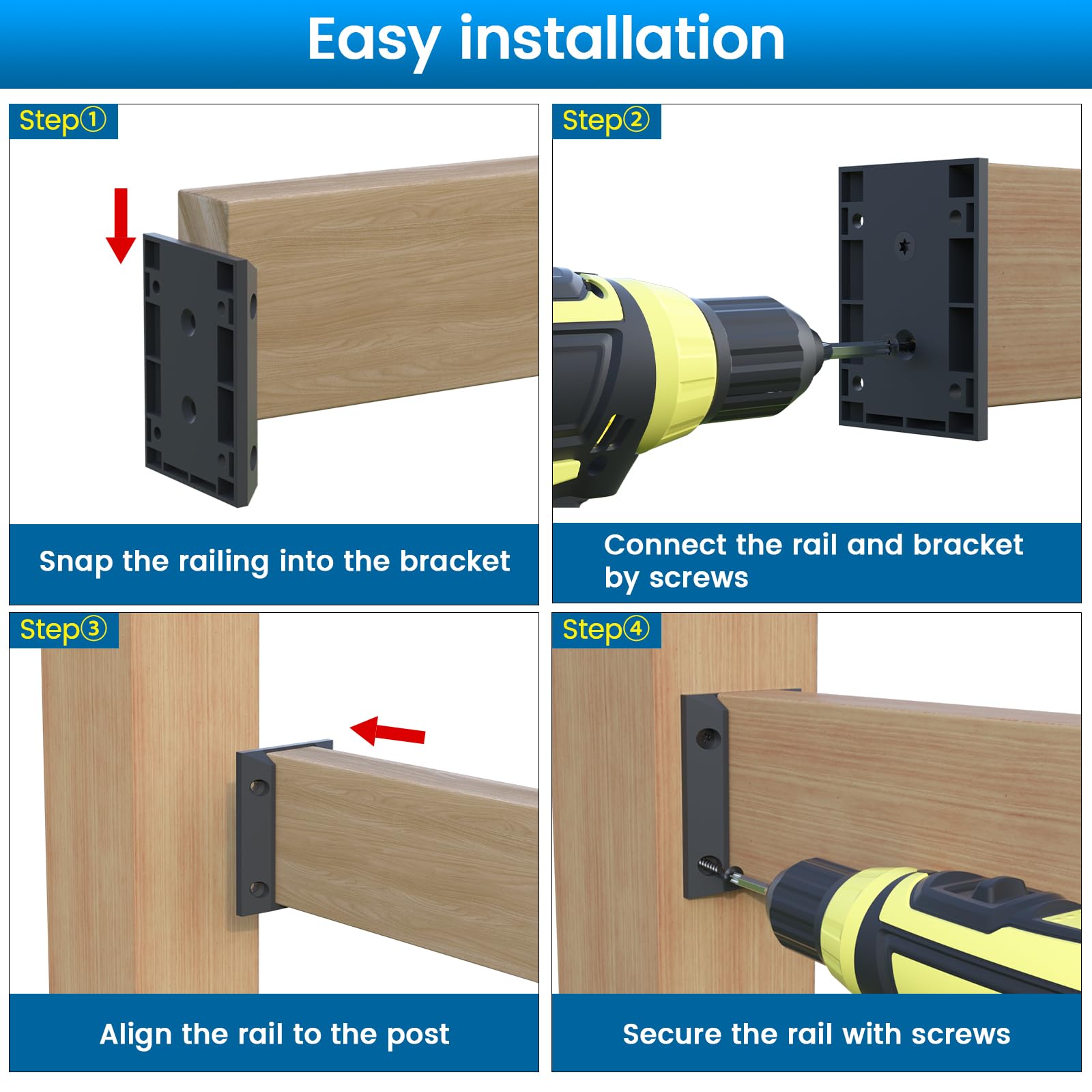 Easy installation

Step①

Snap the railing into the bracket

Step②

Connect the rail and bracket by screws

Step③

Align the rail to the post

Step④

Secure the rail with screws