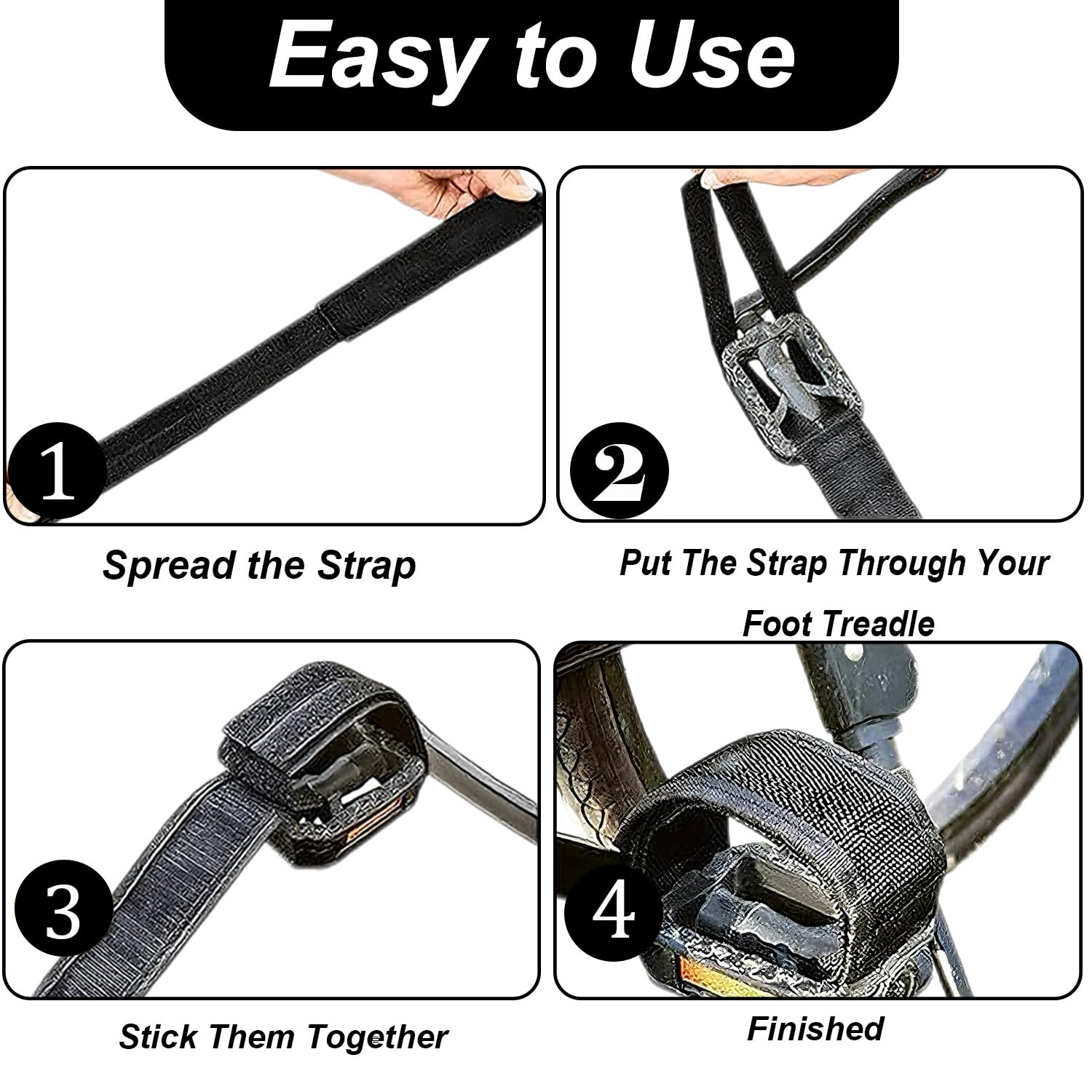 Easy to Use

1

Spread the Strap

2

Put The Strap Through Your Foot Treadle

3

Stick Them Together

4

Finished