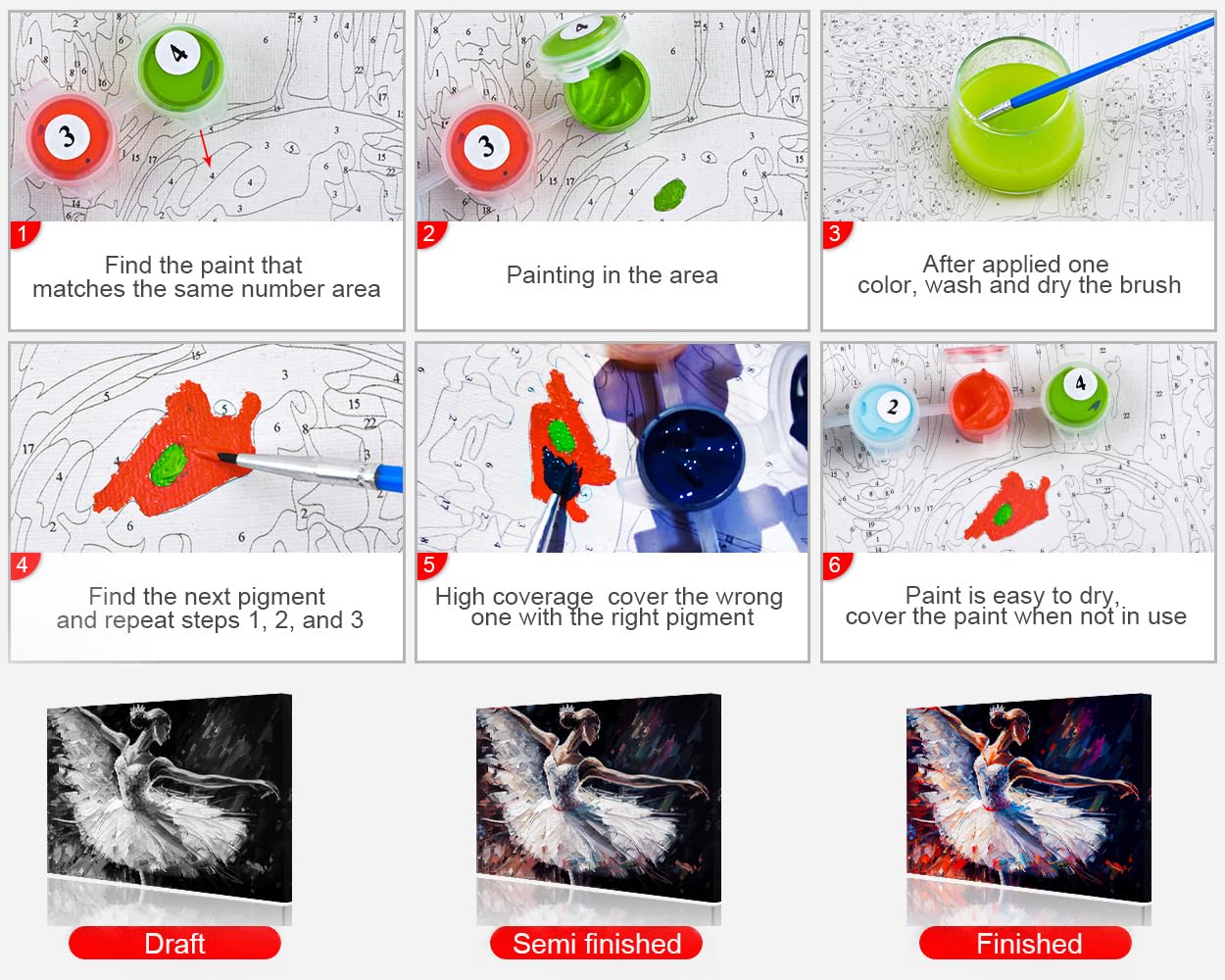 1
Find the paint that matches the same number area

2
Painting in the area

3
After applied one color, wash and dry the brush

4
Find the next pigment and repeat steps 1, 2, and 3

5
High coverage cover the wrong one with the right pigment

6
Paint is easy to dry, cover the paint when not in use

Draft

Semi finished

Finished