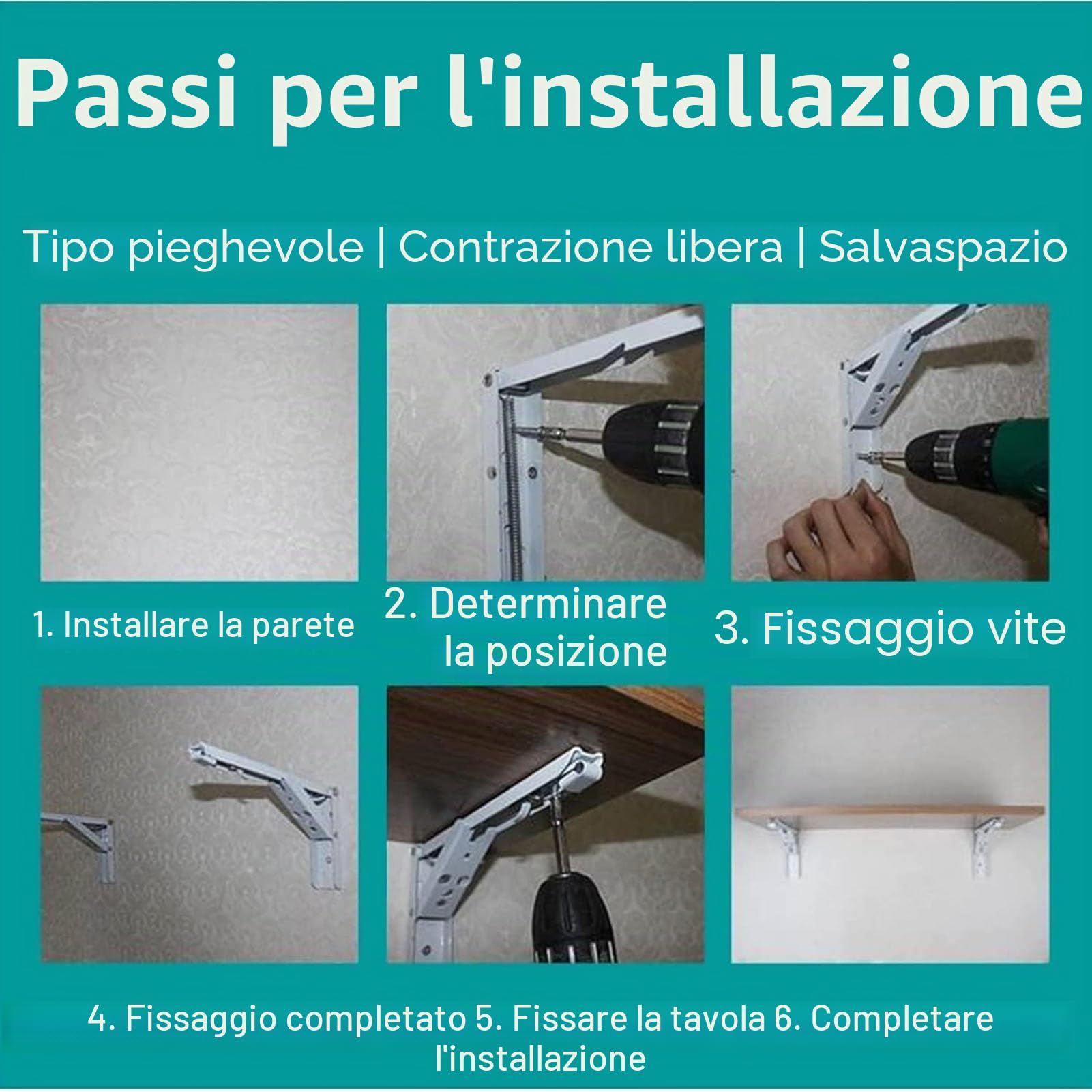 Passi per l'installazione

Tipo pieghevole | Contrazione libera | Salvaspazio

1. Installare la parete

2. Determinare la posizione

3. Fissaggio vite

4. Fissaggio completato 5. Fissare la tavola 6. Completare l'installazione