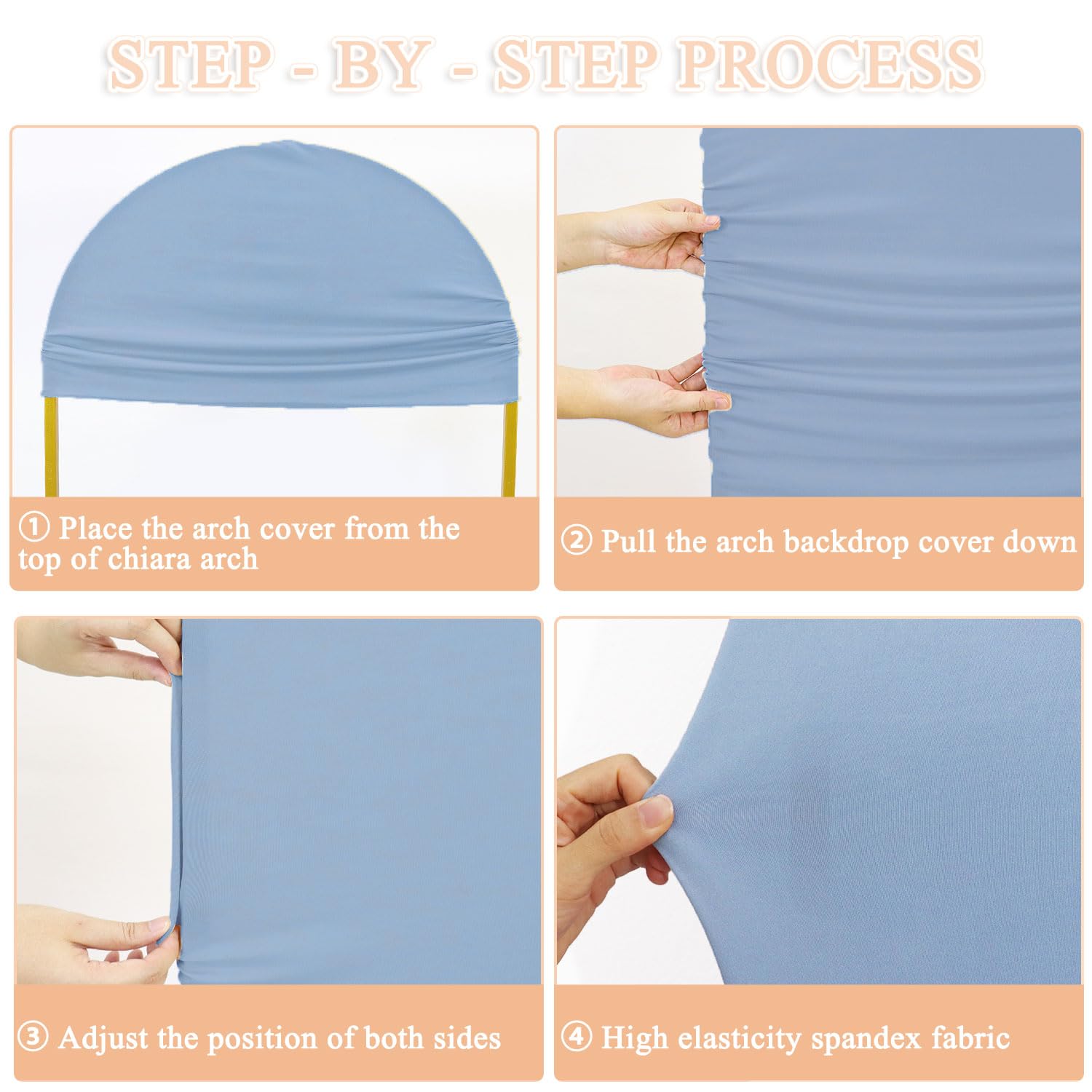 STEP - BY - STEP PROCESS

① Place the arch cover from the top of chiara arch

② Pull the arch backdrop cover down

③ Adjust the position of both sides

④ High elasticity spandex fabric