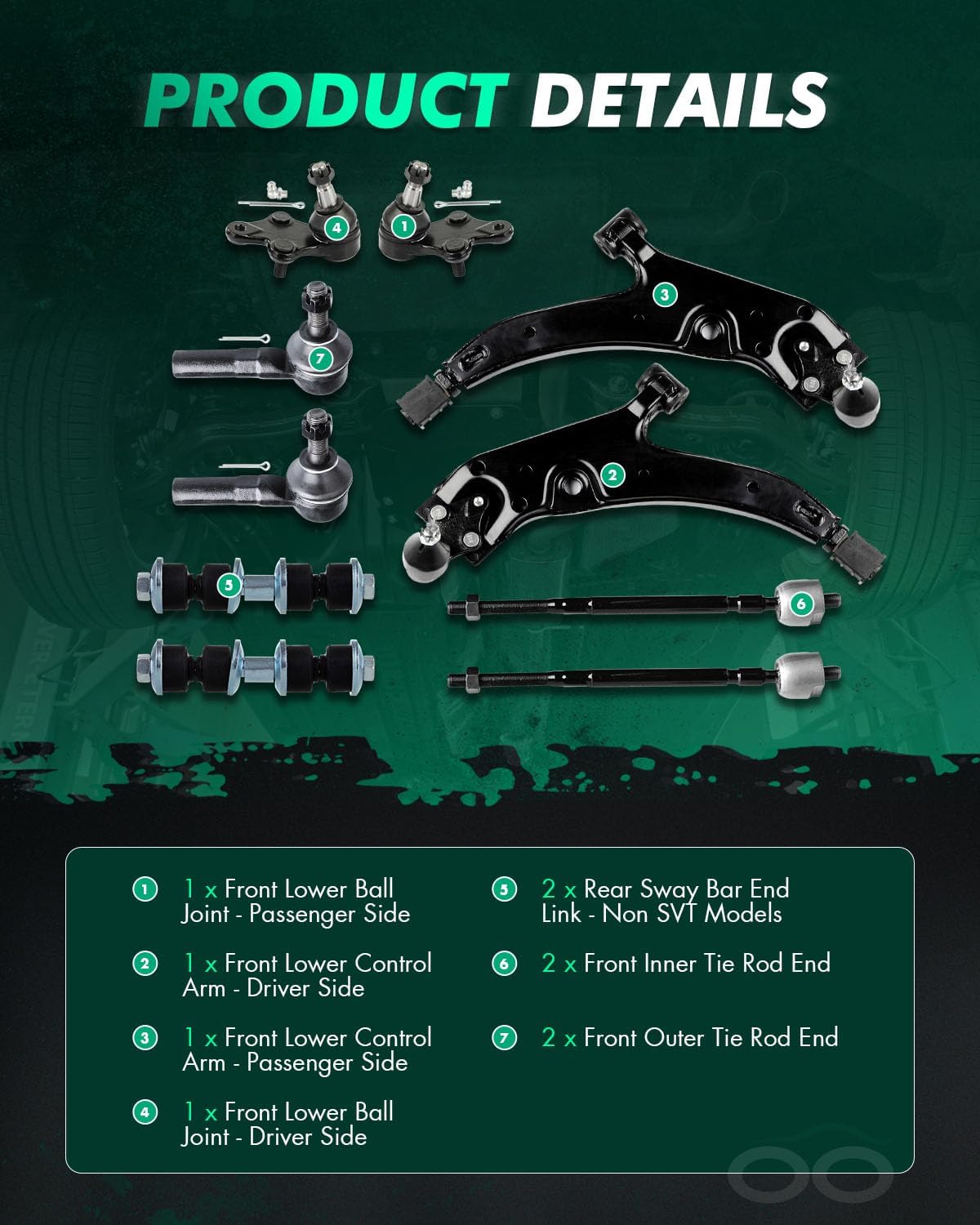 PRODUCT DETAILS

4 1 3 7 2 5 6

1 1 x Front Lower Ball Joint - Passenger Side

2 1 x Front Lower Control Arm - Driver Side

3 1 x Front Lower Control Arm - Passenger Side

4 1 x Front Lower Ball Joint - Driver Side

5 2 x Rear Sway Bar End Link - Non SVT Models

6 2 x Front Inner Tie Rod End

7 2 x Front Outer Tie Rod End