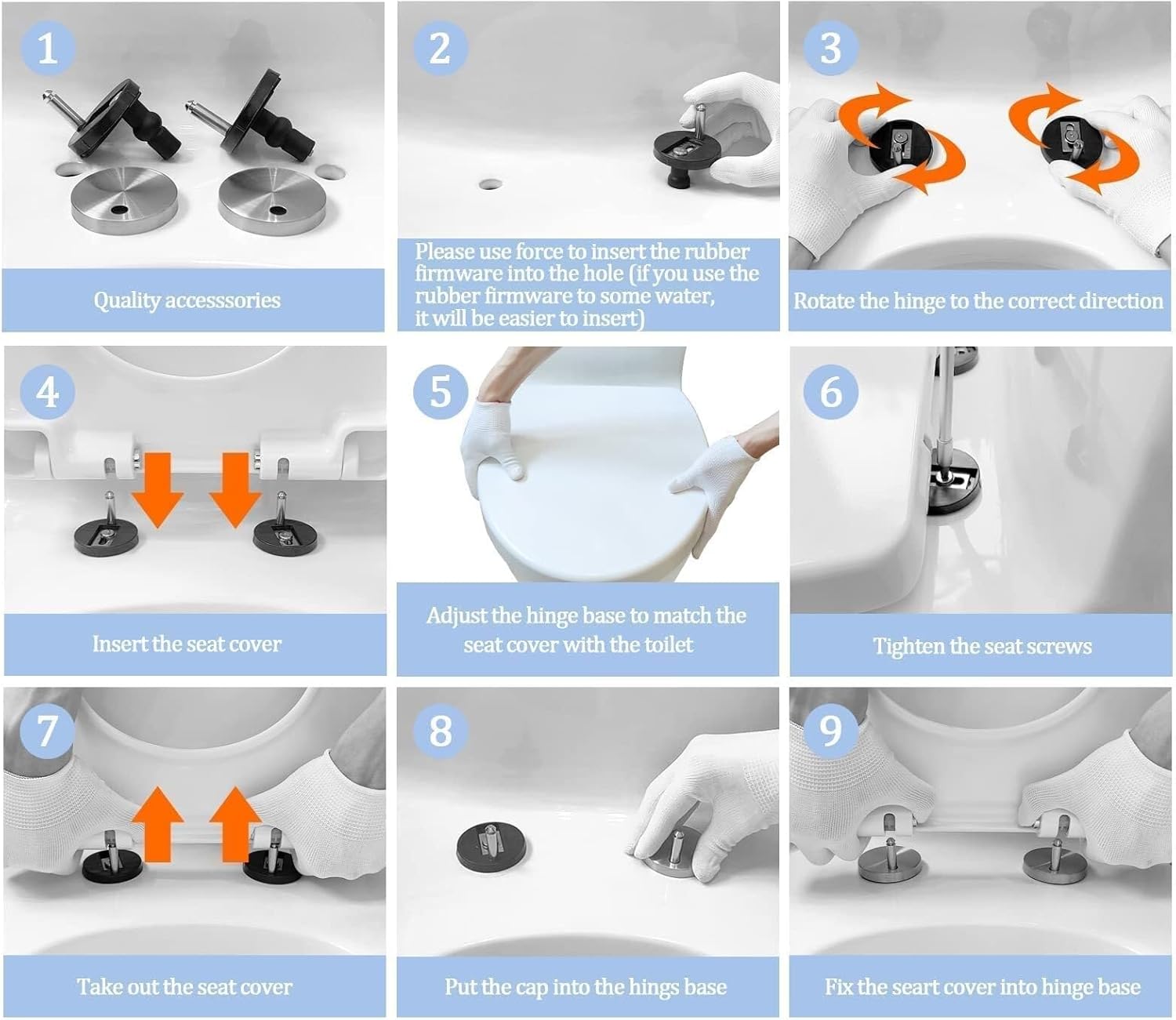 1

Quality accesssories

2

Please use force to insert the rubber firmware into the hole (if you use the rubber firmware to some water, it will be easier to insert)

3

Rotate the hinge to the correct direction

4

Insert the seat cover

5

Adjust the hinge base to match the seat cover with the toilet

6

Tighten the seat screws

7

Take out the seat cover

8

Put the cap into the hings base

9

Fix the seart cover into hinge base