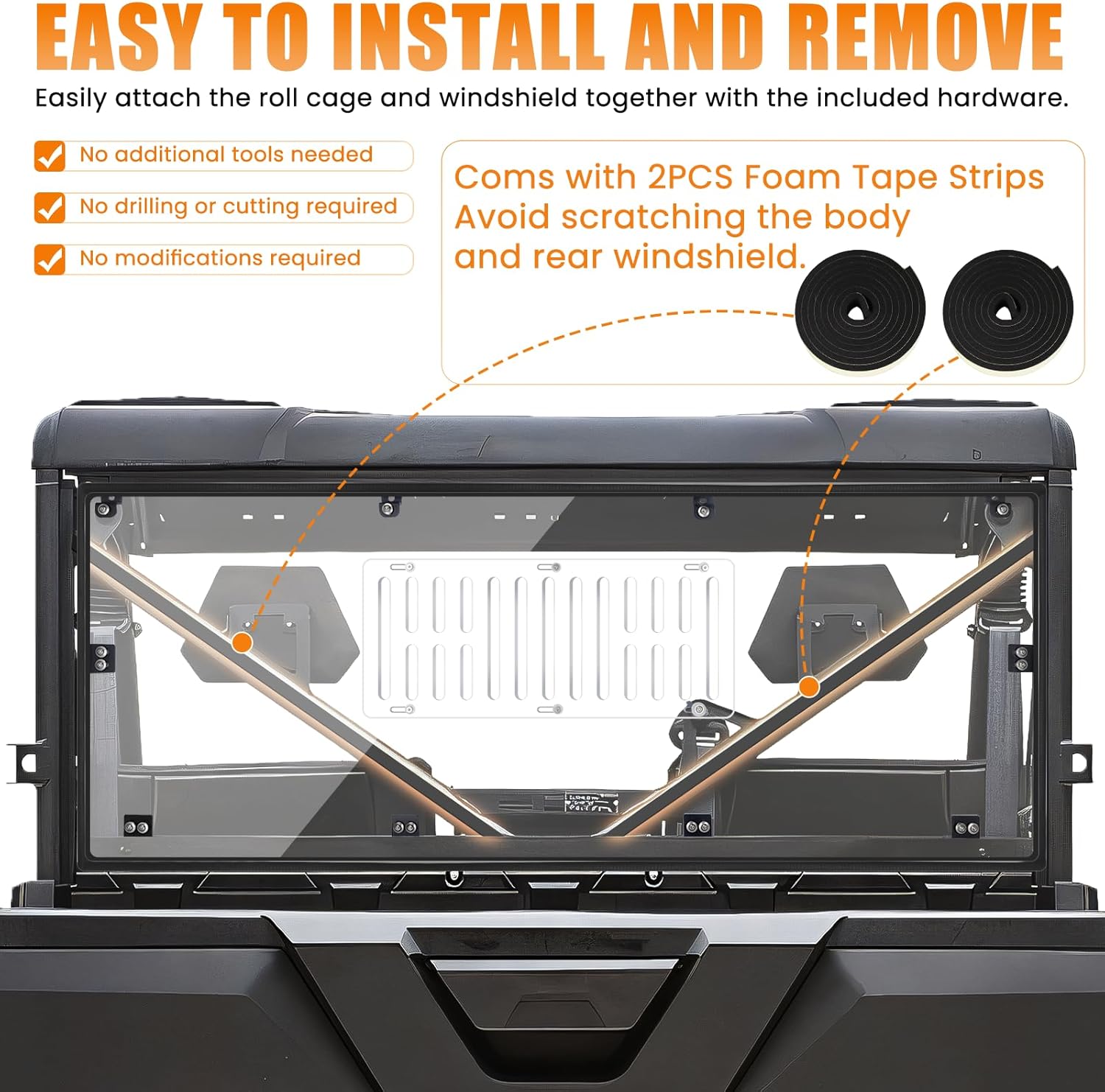 EASY TO INSTALL AND REMOVE

Easily attach the roll cage and windshield together with the included hardware.

No additional tools needed

No drilling or cutting required

No modifications required

Coms with 2PCS Foam Tape Strips Avoid scratching the body and rear windshield.