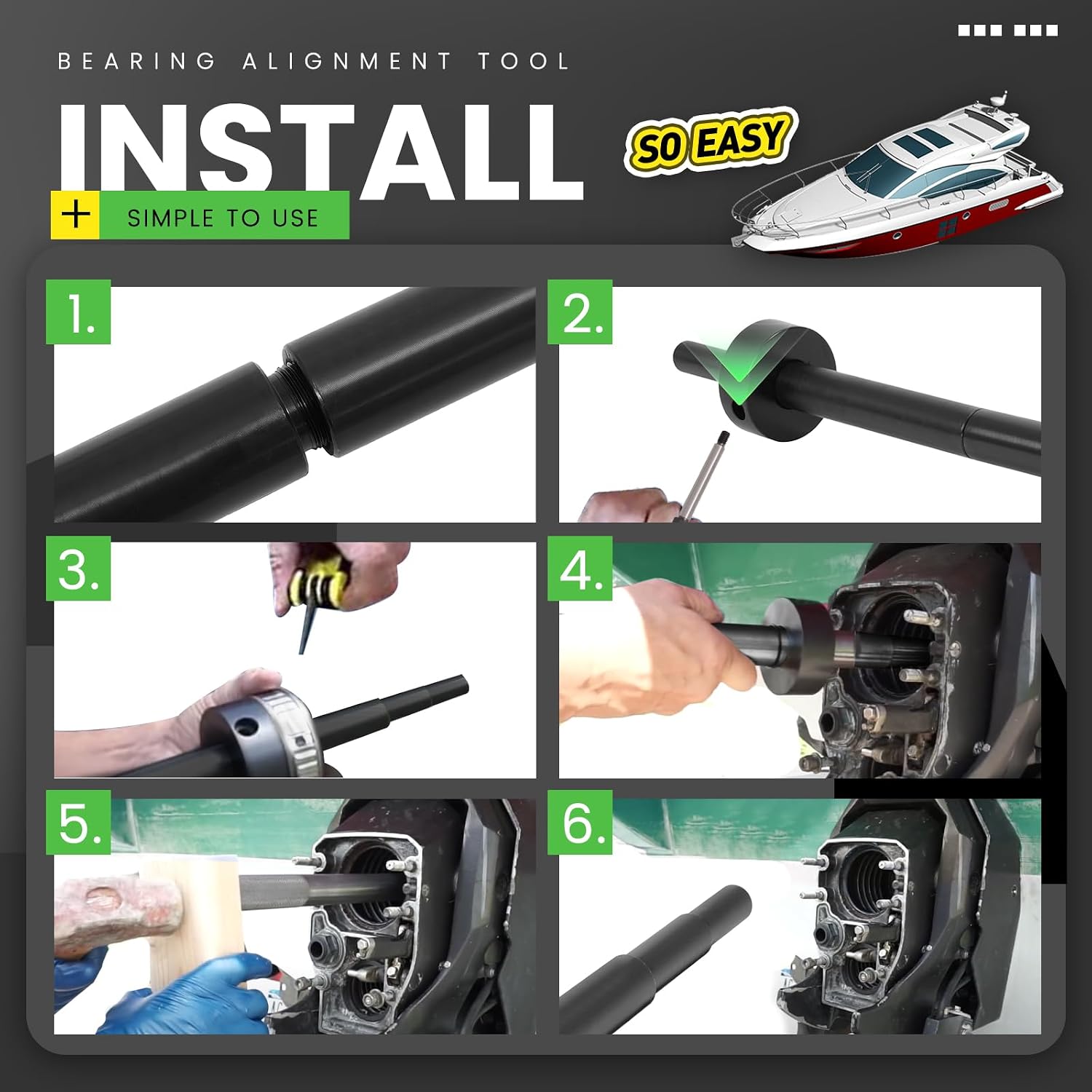 BEARING ALIGNMENT TOOL

INSTALL

SO EASY

+ SIMPLE TO USE

1.

2.

3.

4.

5.

6.