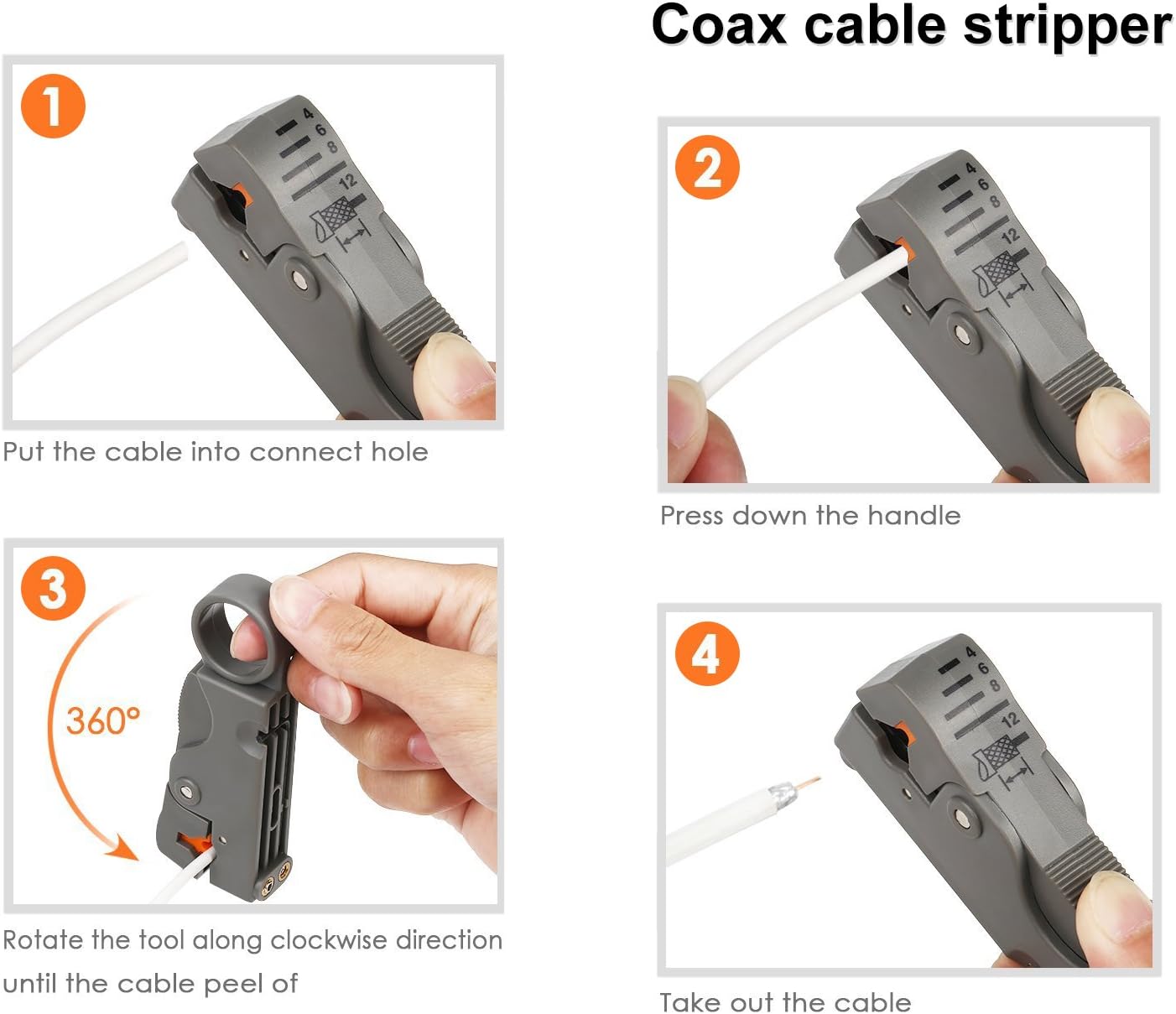 Coax cable stripper

1

4
6
8
12

Put the cable into connect hole

2

4
6
8
12

Press down the handle

3

360°

Rotate the tool along clockwise direction until the cable peel of

4

4
6
8
12

Take out the cable