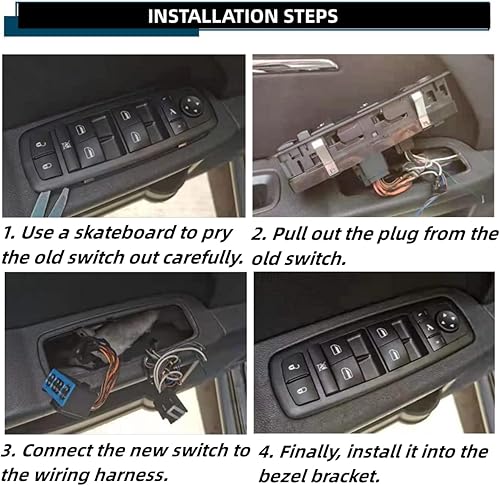 INSTALLATION STEPS

1. Use a skateboard to pry the old switch out carefully.

2. Pull out the plug from the old switch.

3. Connect the new switch to the wiring harness.

4. Finally, install it into the bezel bracket.