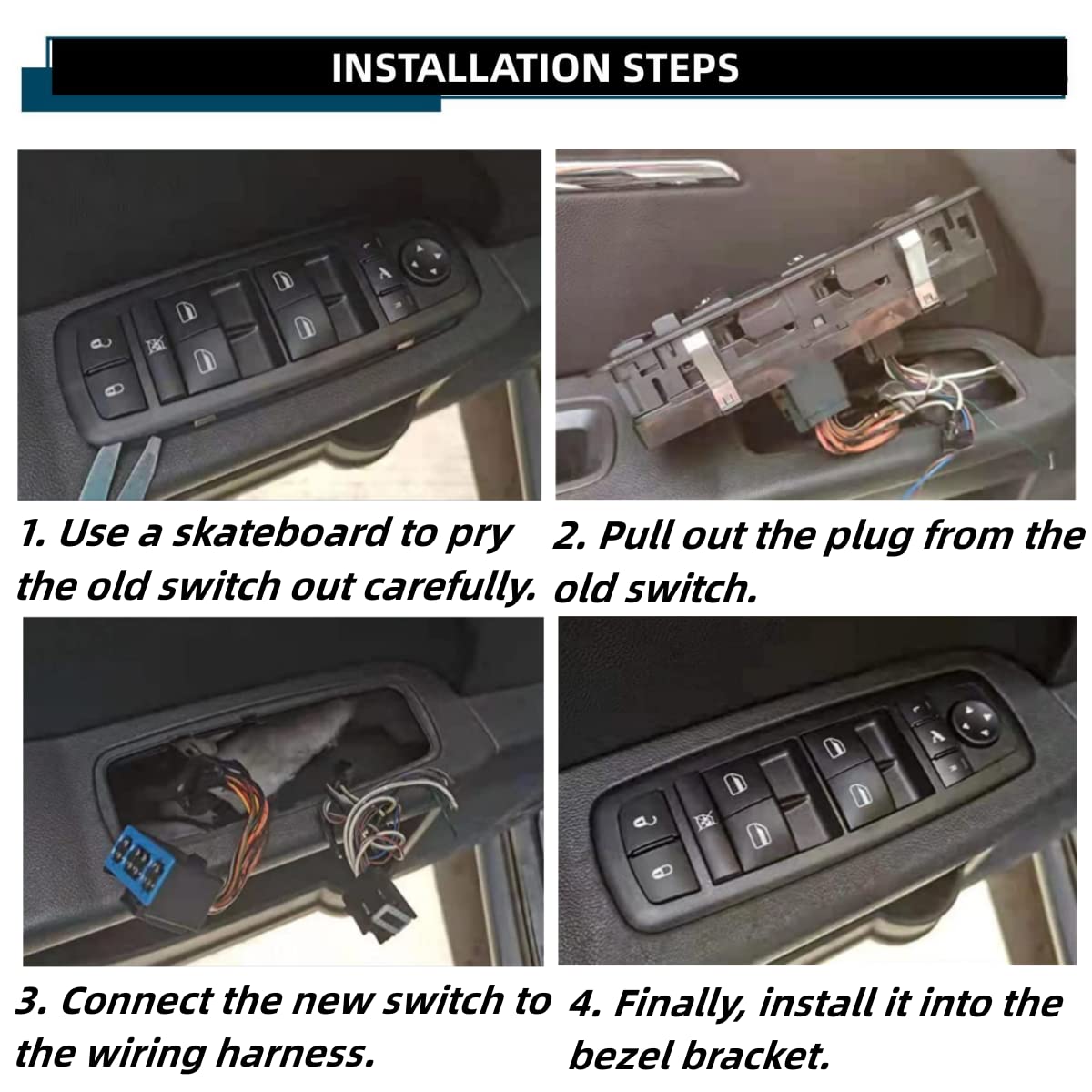 INSTALLATION STEPS

1. Use a skateboard to pry the old switch out carefully.

2. Pull out the plug from the old switch.

3. Connect the new switch to the wiring harness.

4. Finally, install it into the bezel bracket.