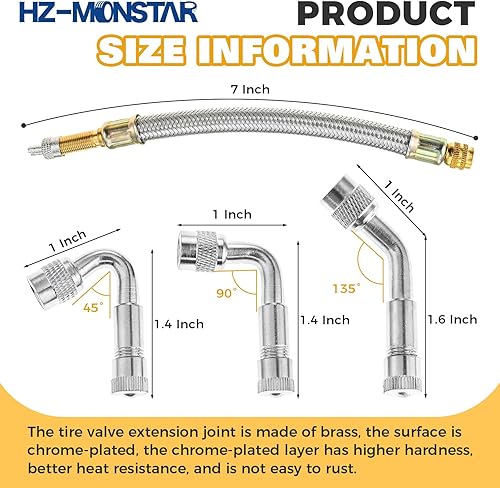 HZ-MONSTAR

PRODUCT
SIZE INFORMATION

7 Inch

1 Inch

1 Inch

1 Inch

45°

90°

135°

1.4 Inch

1.4 Inch

1.6 Inch

The tire valve extension joint is made of brass, the surface is chrome-plated, the chrome-plated layer has higher hardness, better heat resistance, and is not easy to rust.