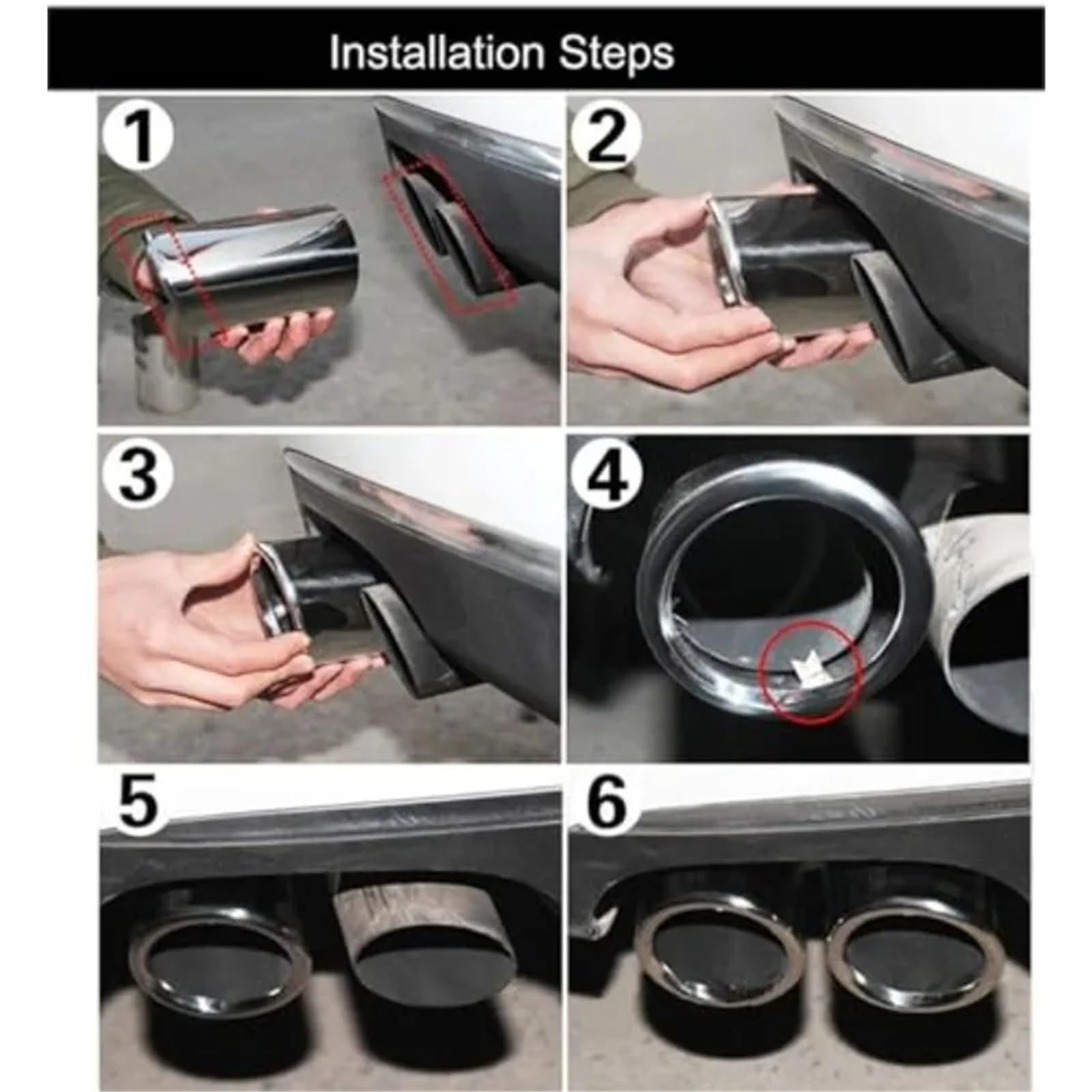 Installation Steps

1

2

3

4

5

6