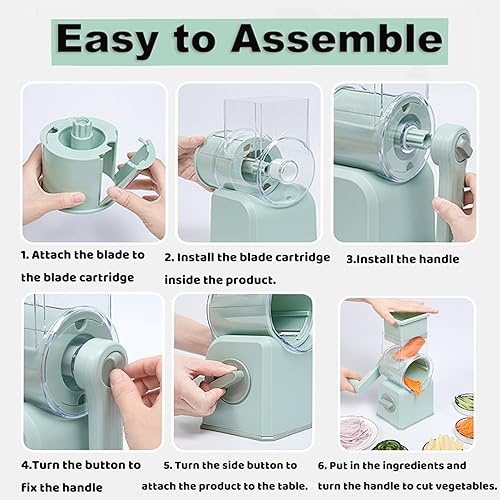 Easy to Assemble

1. Attach the blade to the blade cartridge

2. Install the blade cartridge inside the product.

3.Install the handle

4.Turn the button to fix the handle

5. Turn the side button to attach the product to the table.

6. Put in the ingredients and turn the handle to cut vegetables.