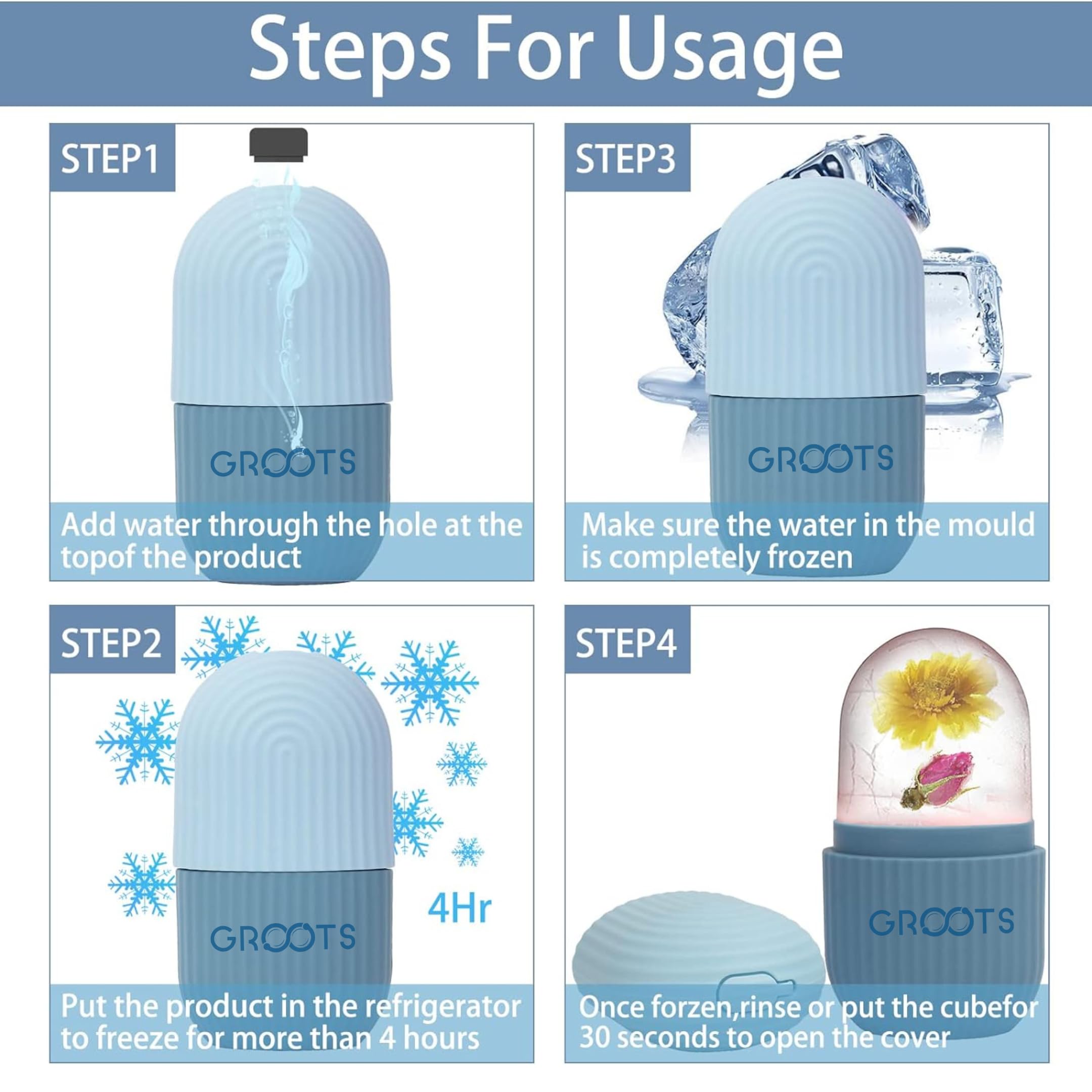 Steps For Usage

STEP1

GROOTS

Add water through the hole at the topof the product

STEP3

GROOTS

Make sure the water in the mould is completely frozen

STEP2

4Hr

GROOTS

Put the product in the refrigerator to freeze for more than 4 hours

STEP4

GROOTS

Once forzen,rinse or put the cubefor 30 seconds to open the cover