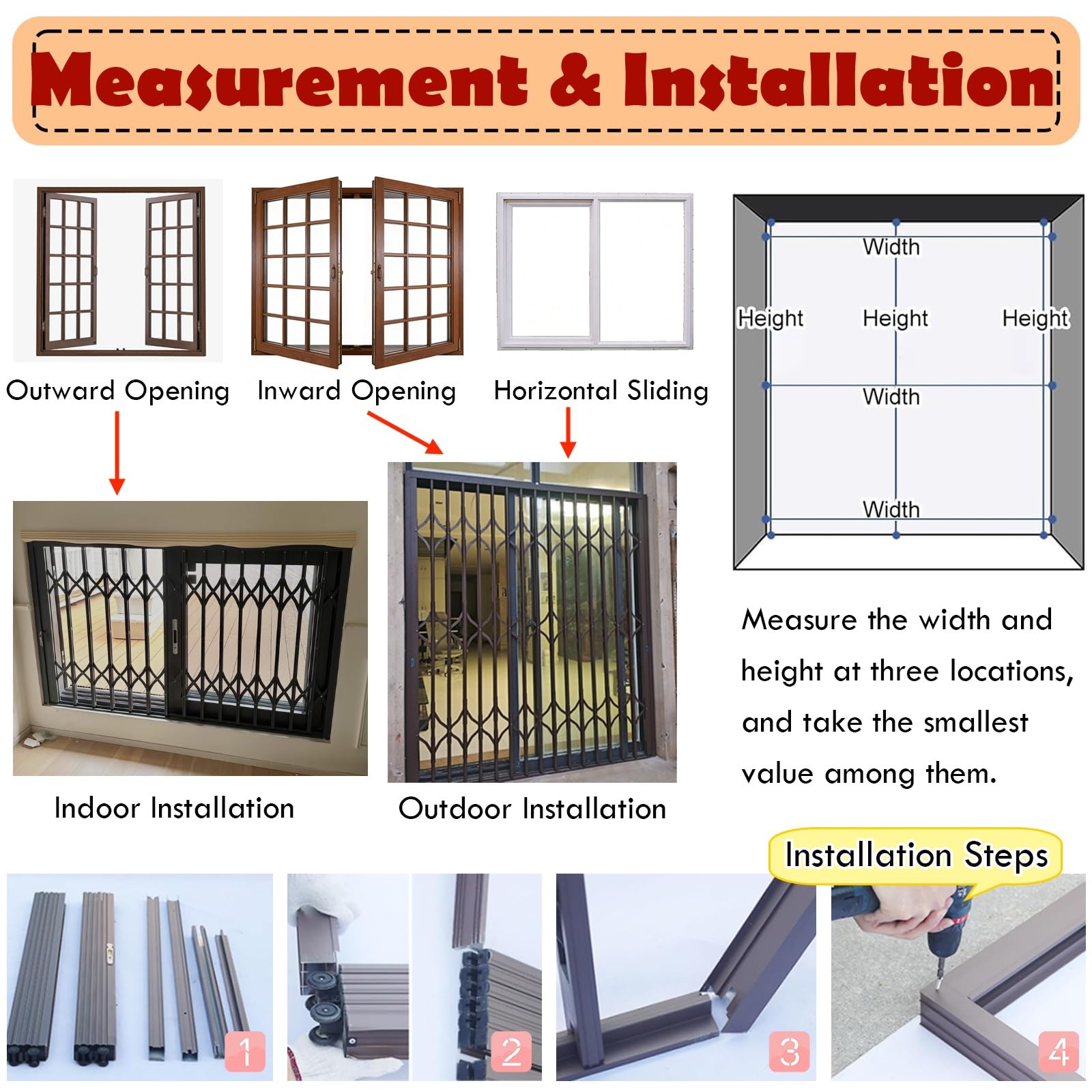 Measurement & Installation

Outward Opening

Inward Opening

Horizontal Sliding

Width

Height

Height

Height

Width

Width

Indoor Installation

Outdoor Installation

Measure the width and height at three locations, and take the smallest value among them.

Installation Steps

1

2

3

4