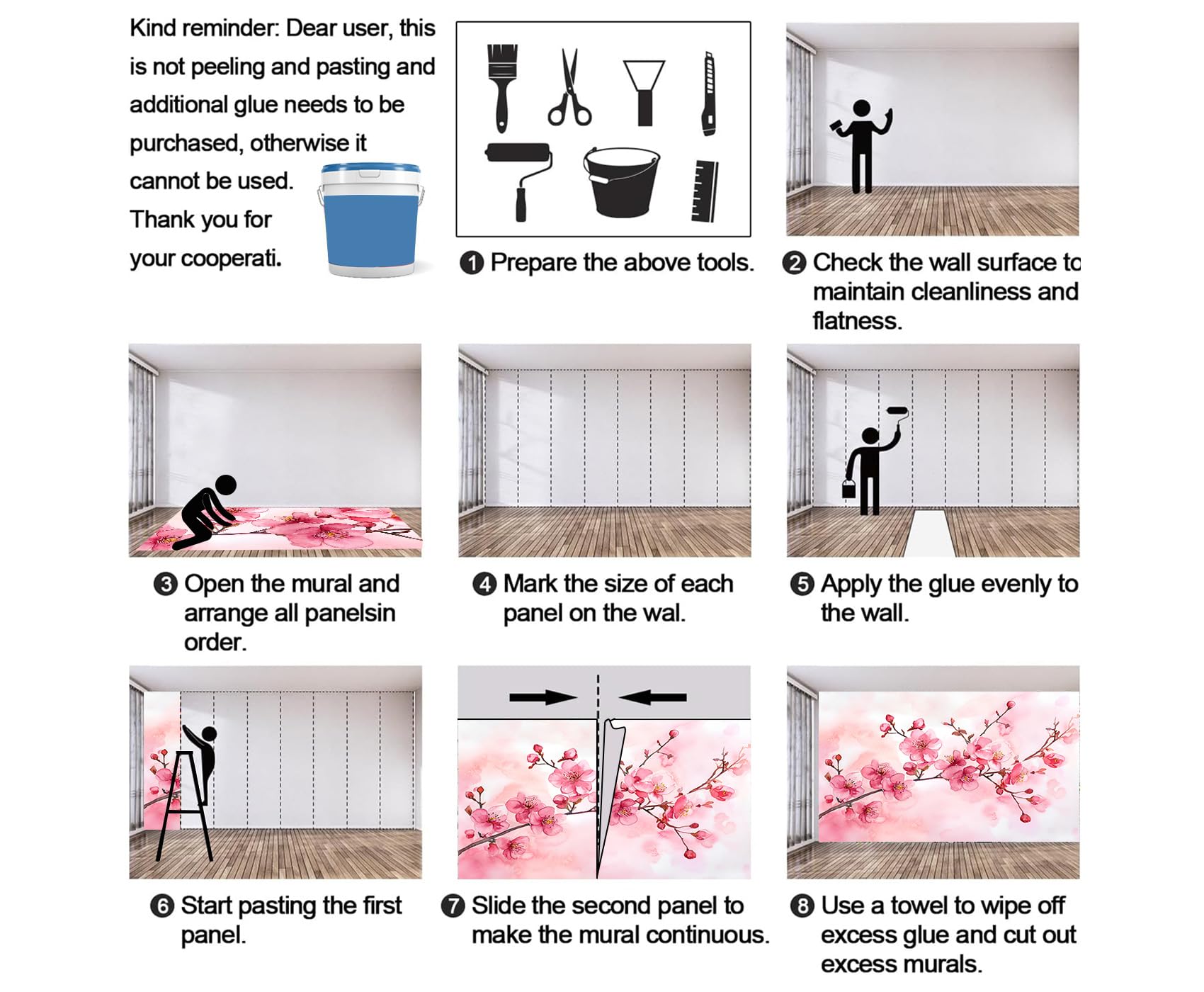 Kind reminder: Dear user, this is not peeling and pasting and additional glue needs to be purchased, otherwise it cannot be used. Thank you for your cooperati.

❶ Prepare the above tools.

❷ Check the wall surface to maintain cleanliness and flatness.

❸ Open the mural and arrange all panelsin order.

❹ Mark the size of each panel on the wal.

❺ Apply the glue evenly to the wall.

❻ Start pasting the first panel.

❼ Slide the second panel to make the mural continuous.

❽ Use a towel to wipe off excess glue and cut out excess murals.