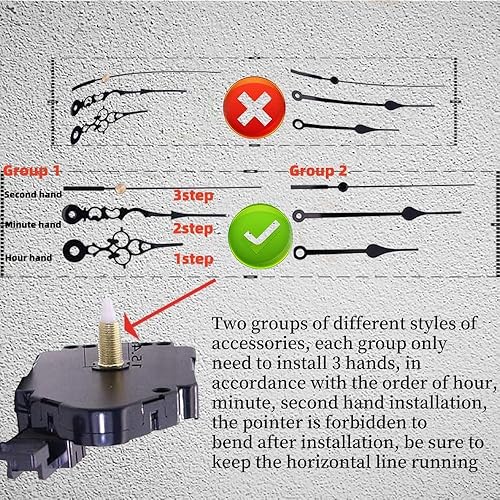 Group 1

Second hand

3step

Minute hand

2step

Hour hand

1step

Group 2

Two groups of different styles of accessories, each group only need to install 3 hands, in accordance with the order of hour, minute, second hand installation, the pointer is forbidden to bend after installation, be sure to keep the horizontal line running