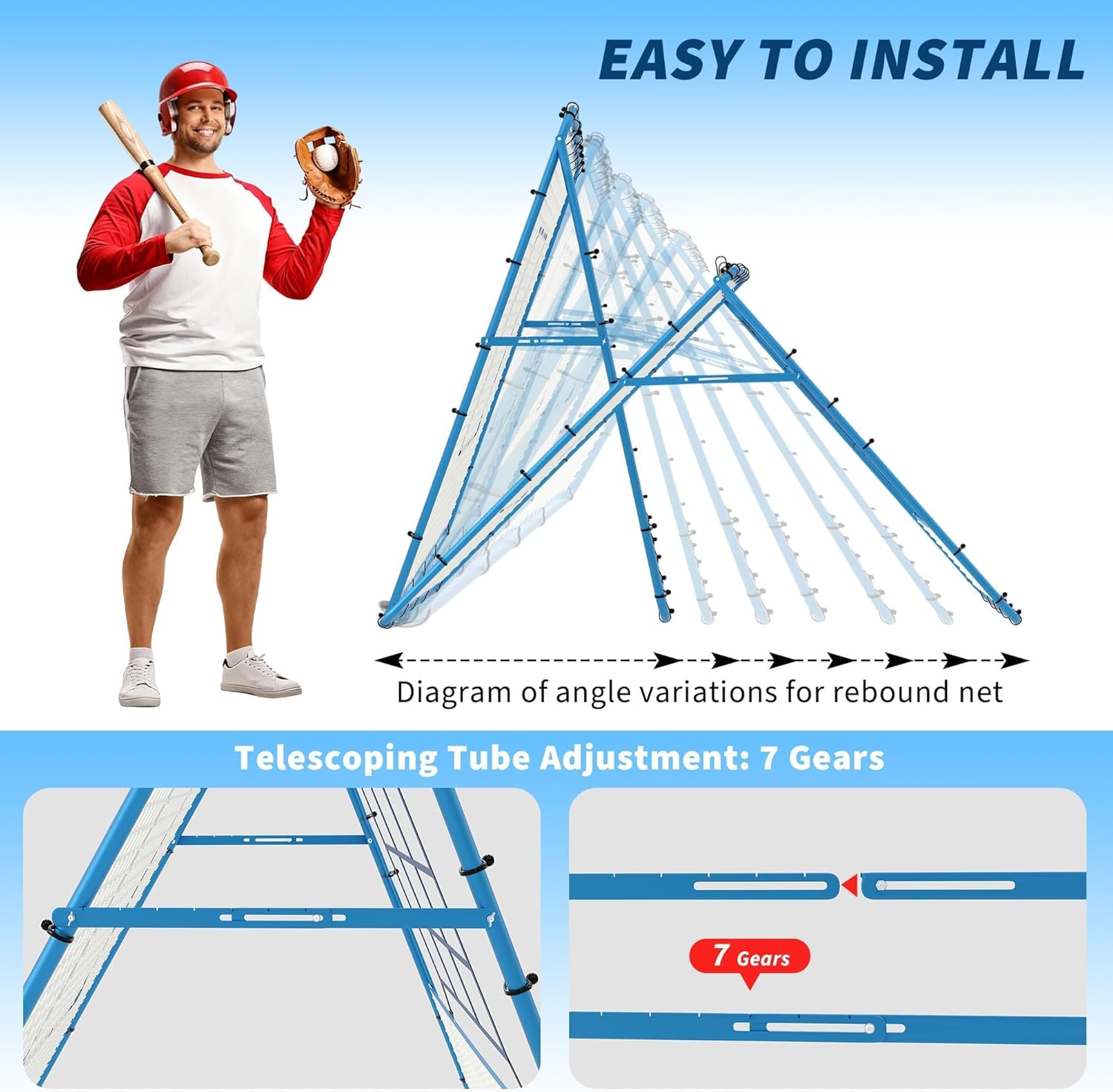 EASY TO INSTALL

Diagram of angle variations for rebound net

Telescoping Tube Adjustment: 7 Gears

7 Gears